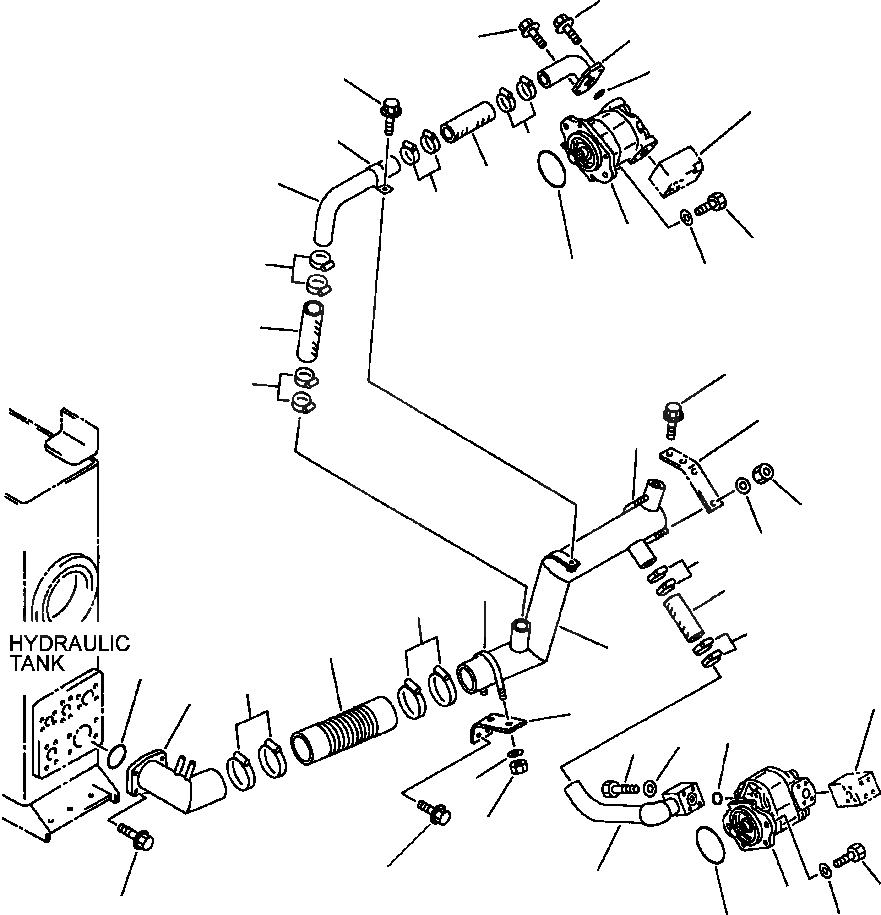 HYDRAULIC TANK