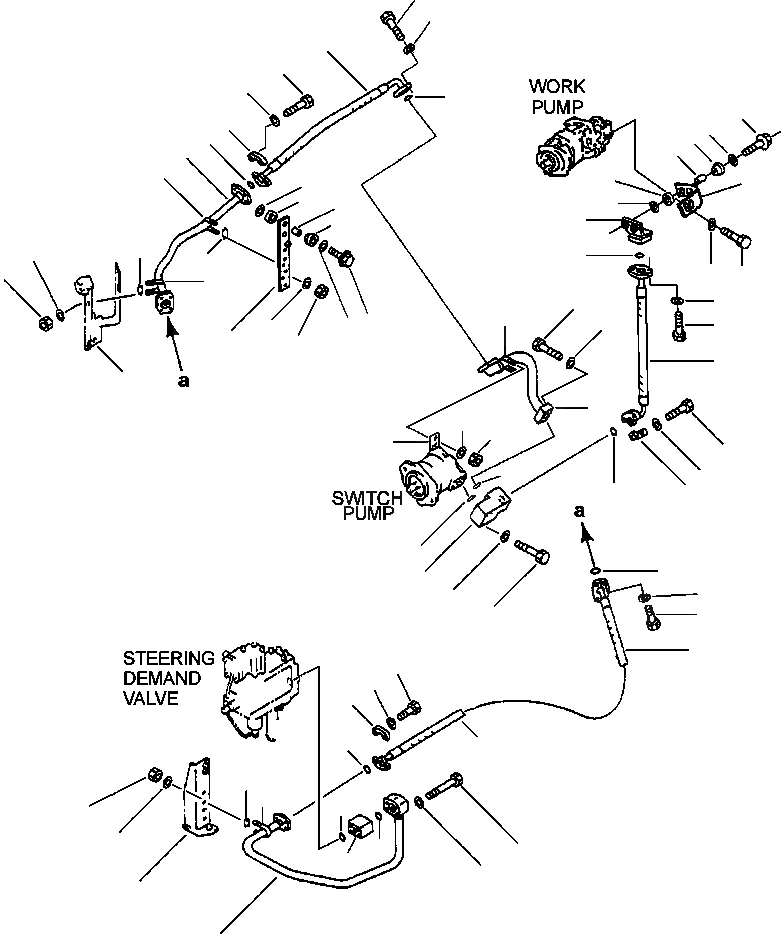 WORK PUMP

a

SWITCH PUMP

a

STEERING DEMAND VALVE