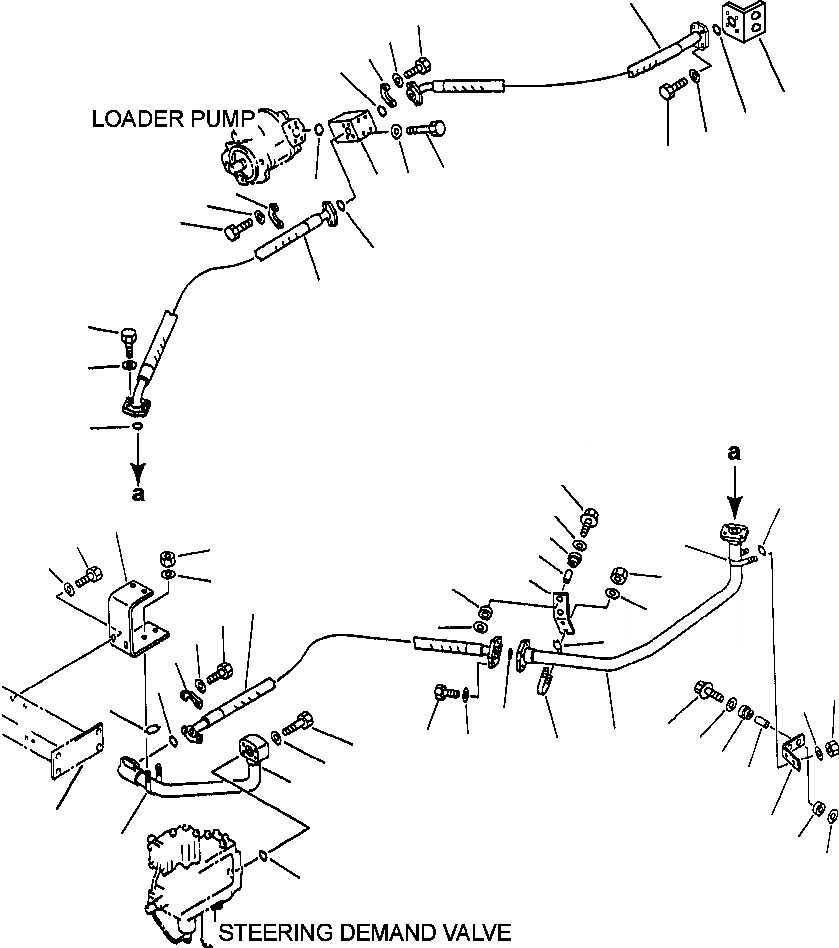 LOADER PUMP

a

a

STEERING DEMAND VALVE