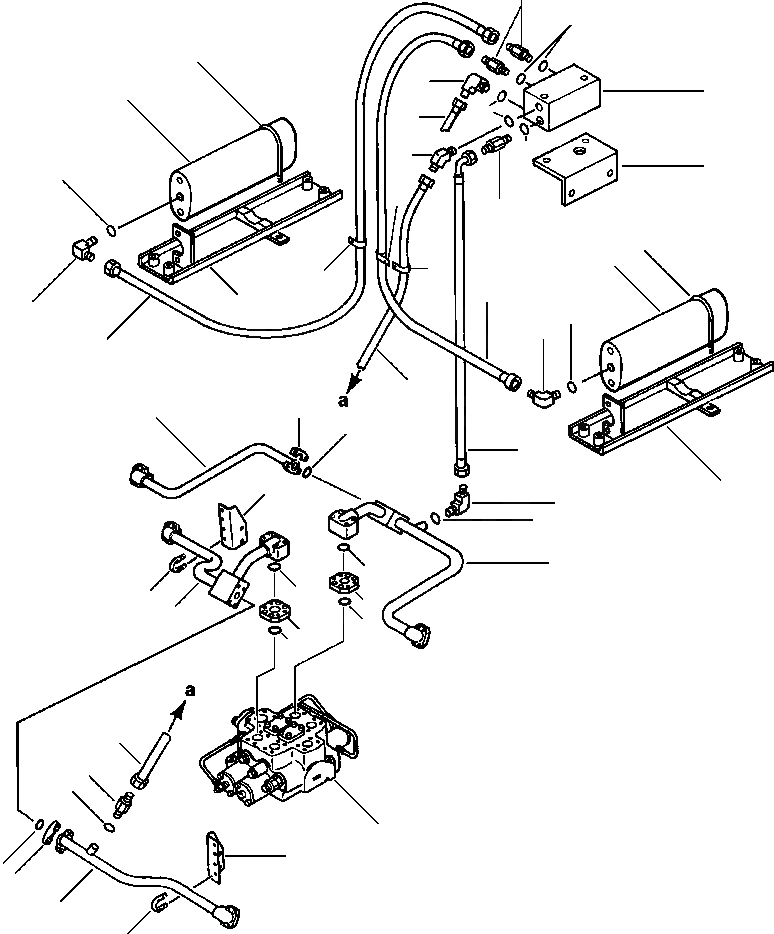 a

a