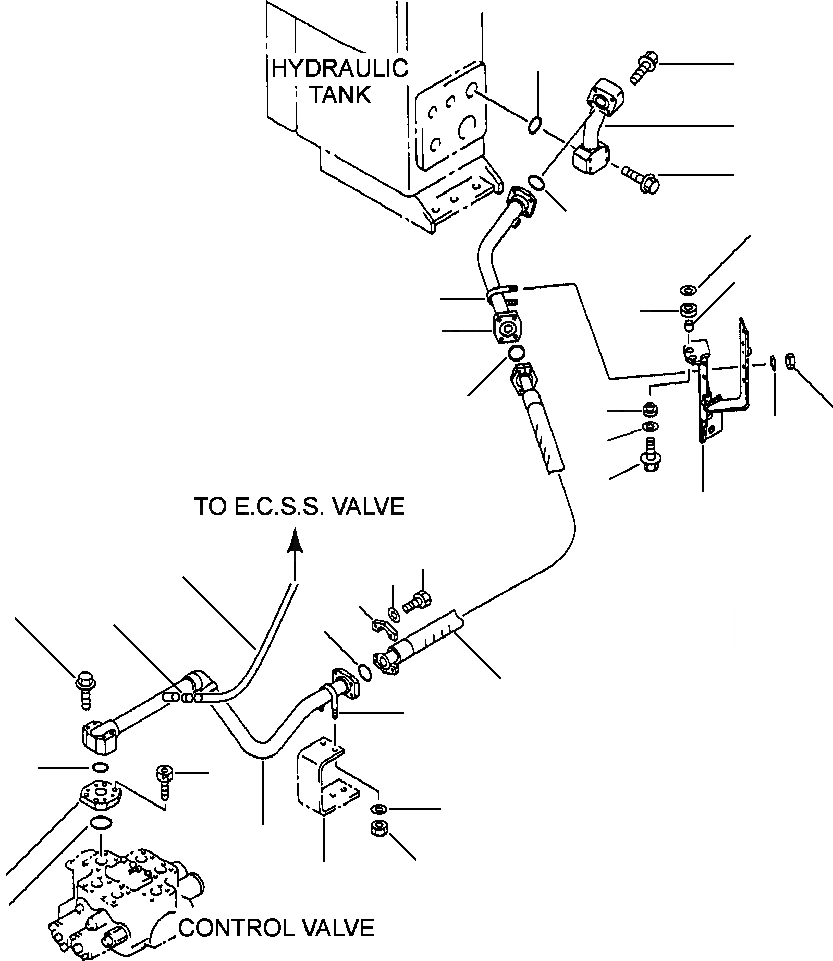 HYDRAULIC TANK

TO E.C.S.S. VALVE

CONTROL VALVE