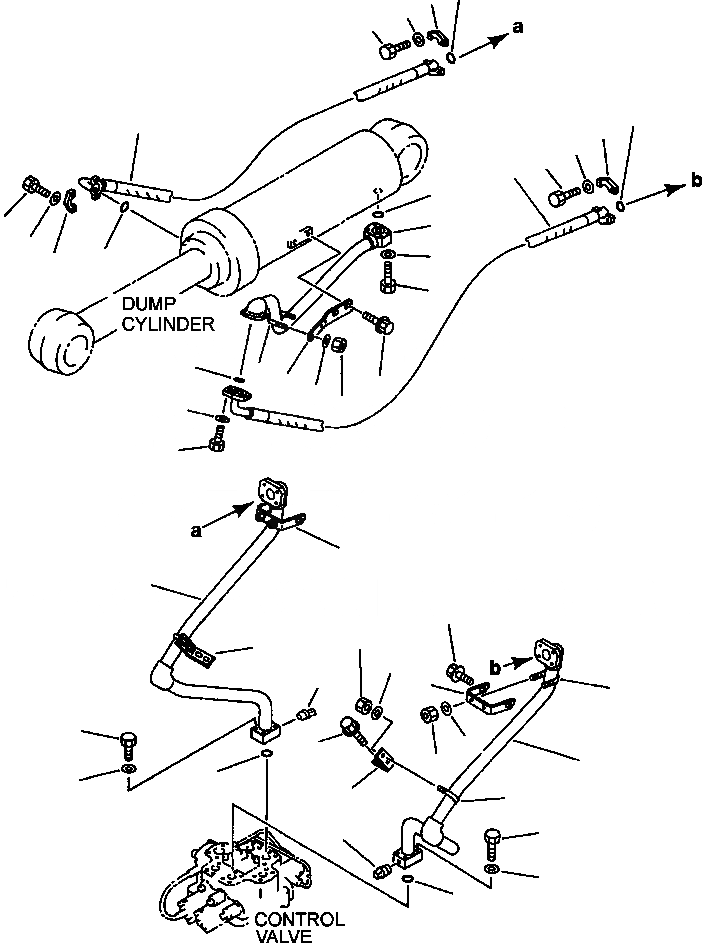 a

b

DUMP CYLINDER

a

b

CONTROL VALVE