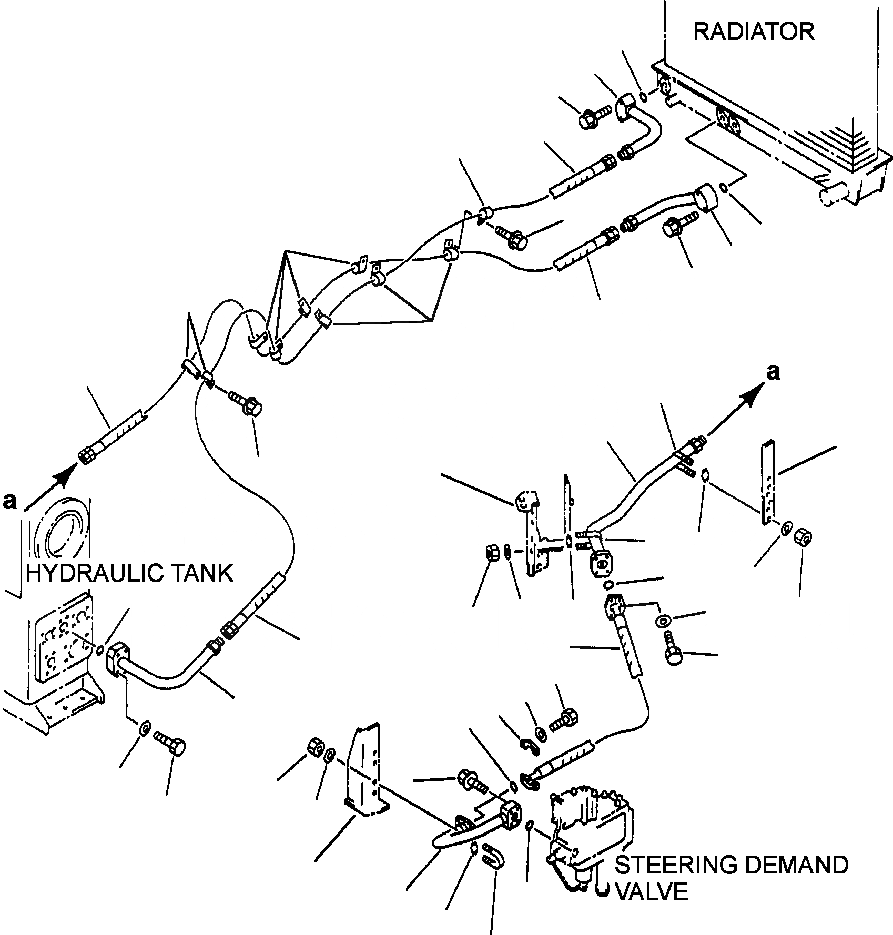 RADIATOR

a

a

HYDRAULIC TANK

STEERING DEMAND VALVE