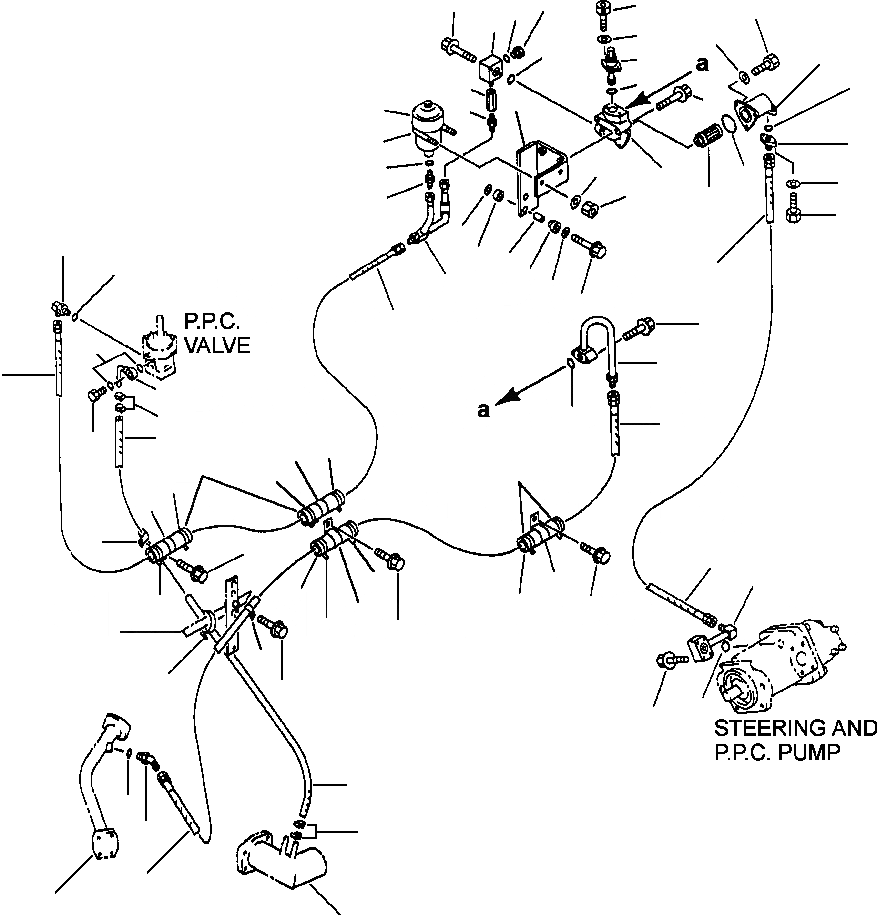 a

P.P.C. VALVE

a

STEERING AND P.P.C. PUMP