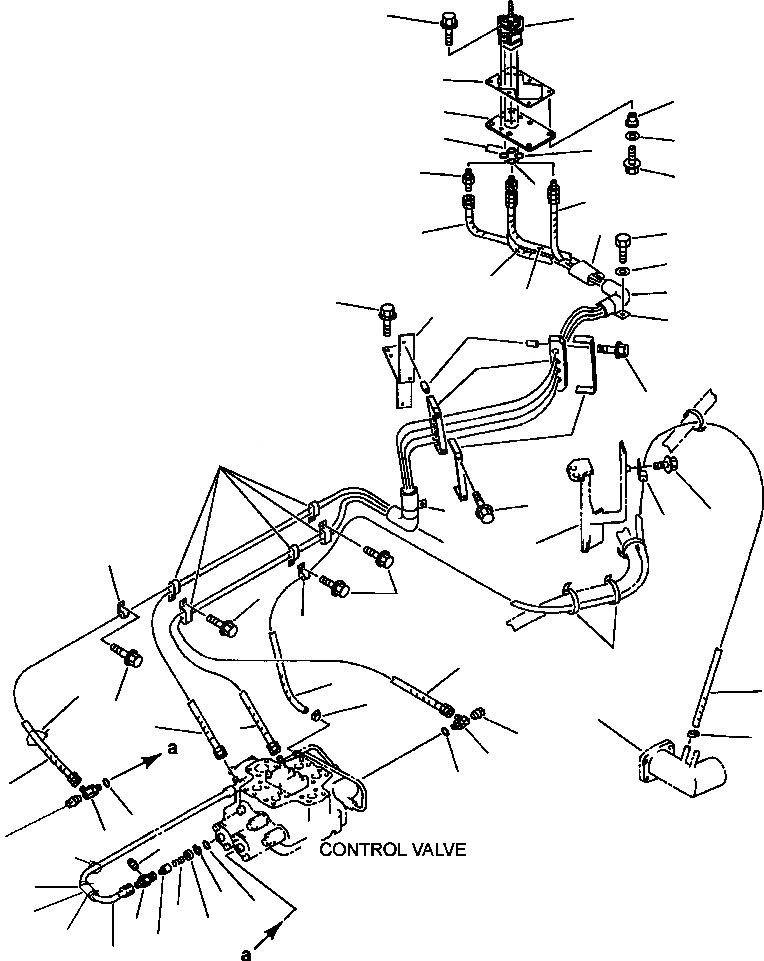 a

CONTROL VALVE

a