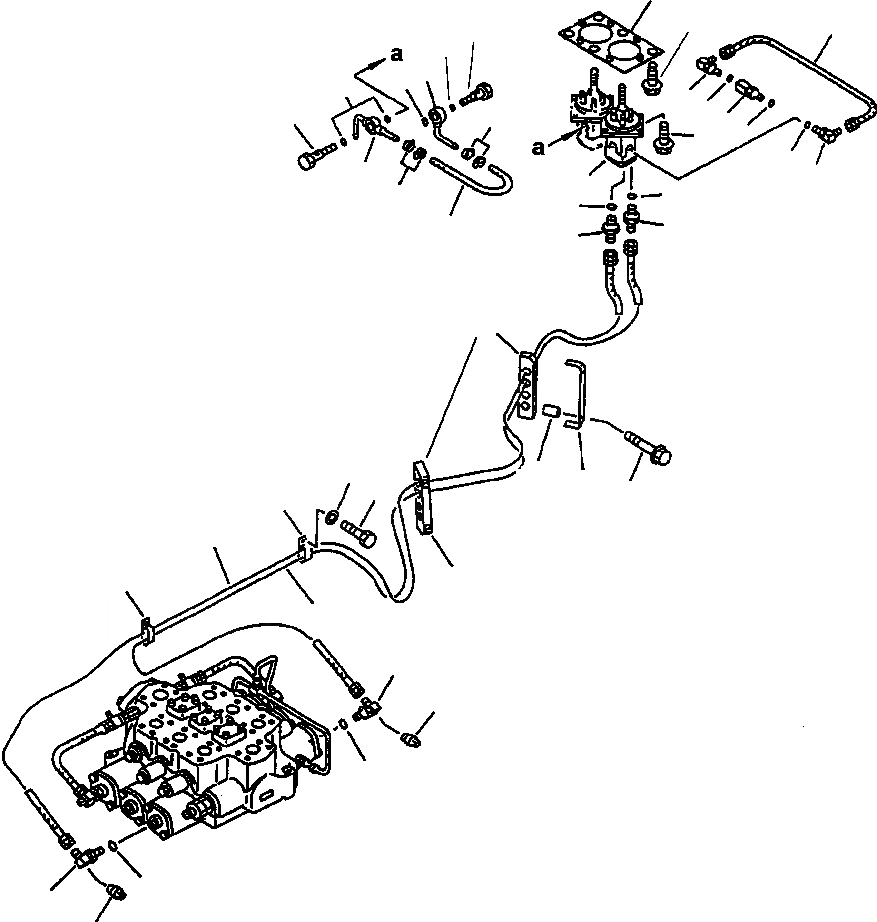 a

a