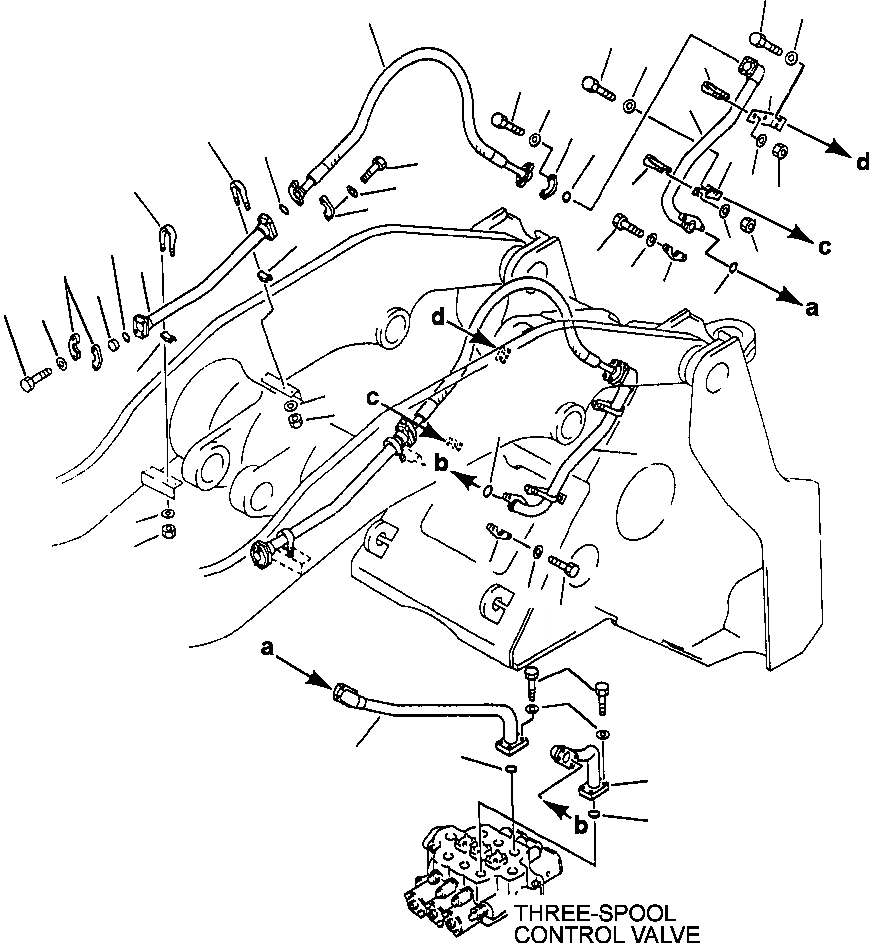 d
c
a
d
c
b
a
b
THREE-SPOOL CONTROL VALVE