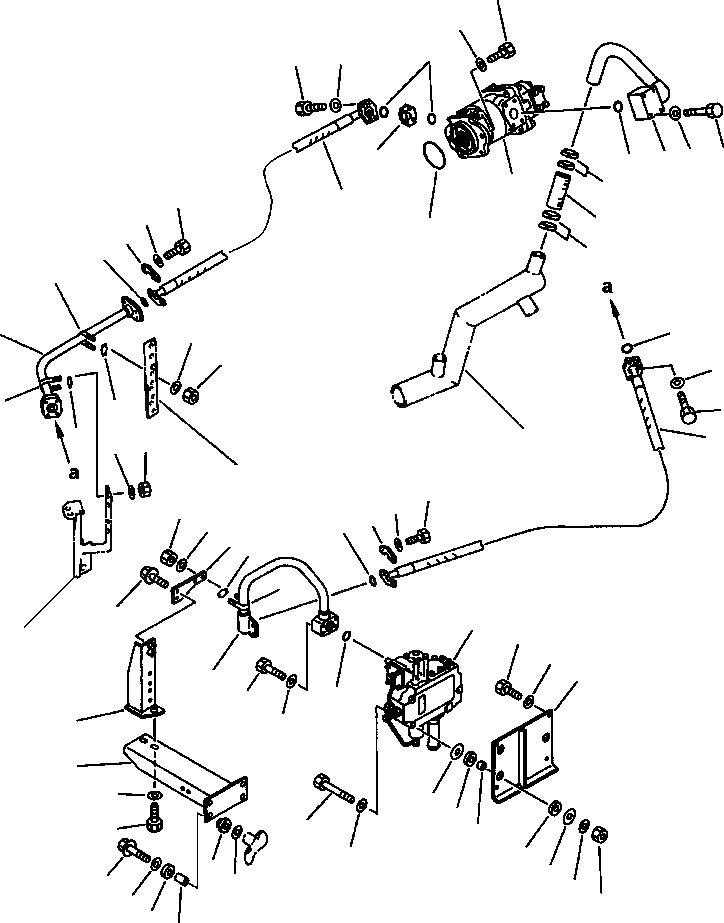 a

a