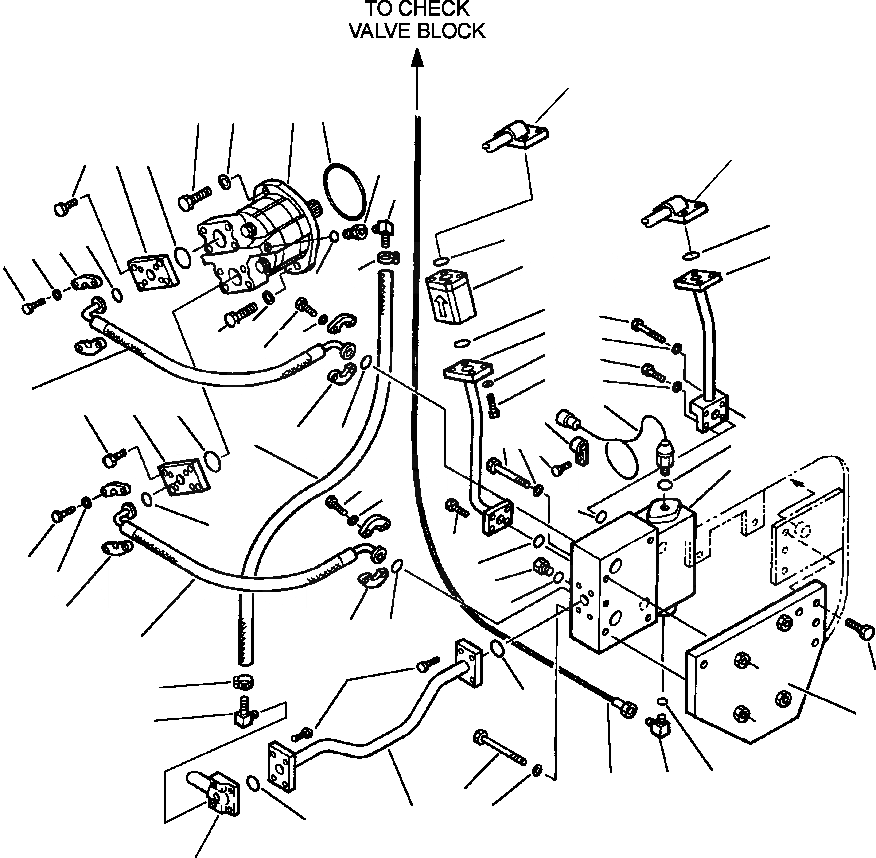 TO CHECK
VALVE BLOCK