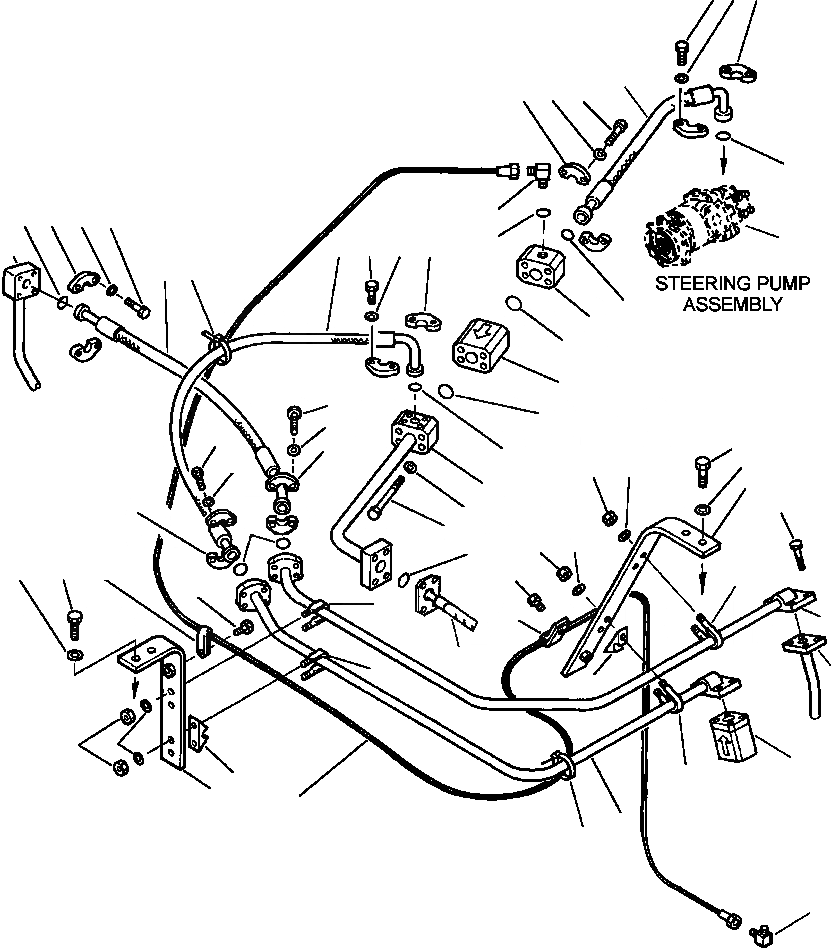 STEERING PUMP ASSEMBLY