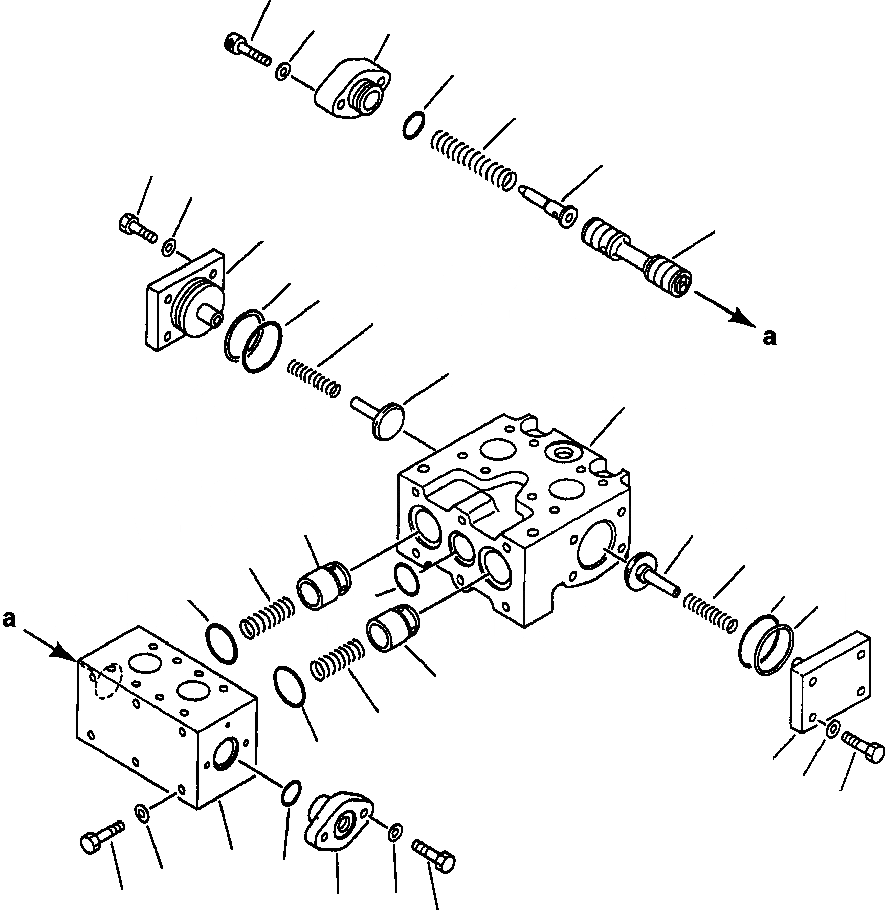 a

a