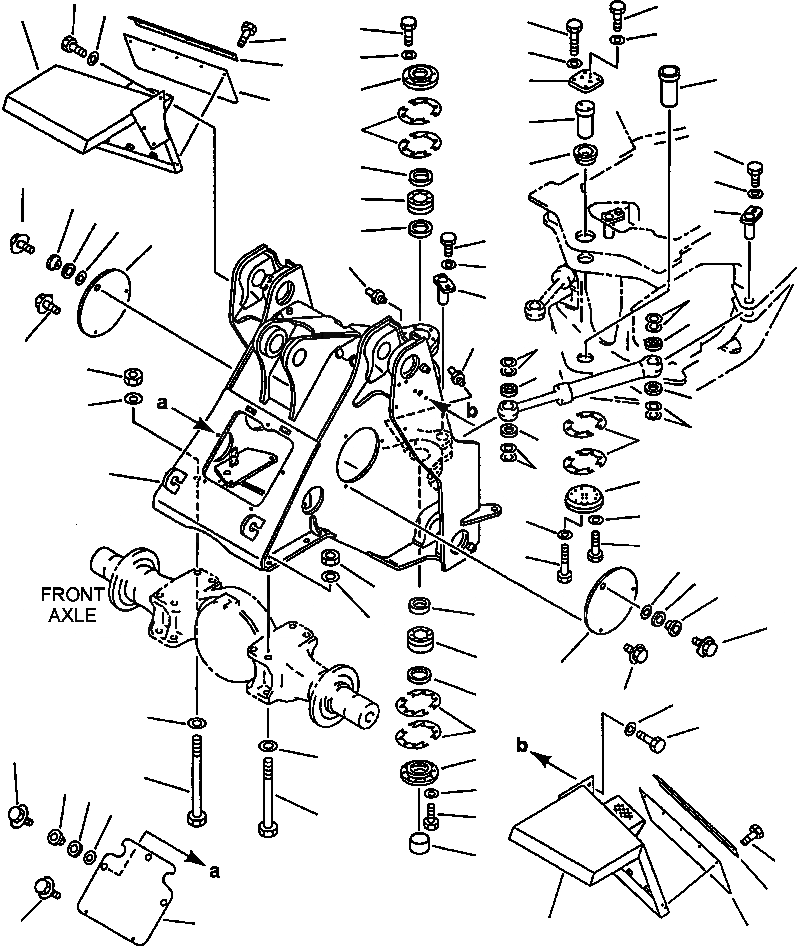 a
b
FRONT AXLE
b
a