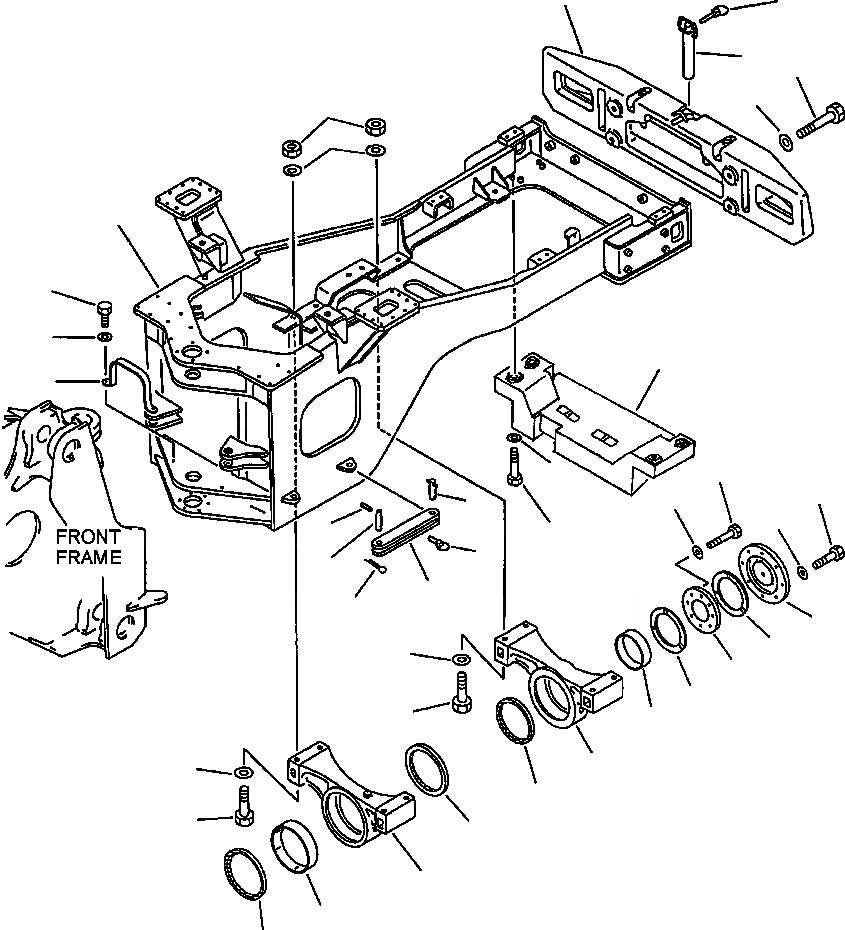 FRONT FRAME