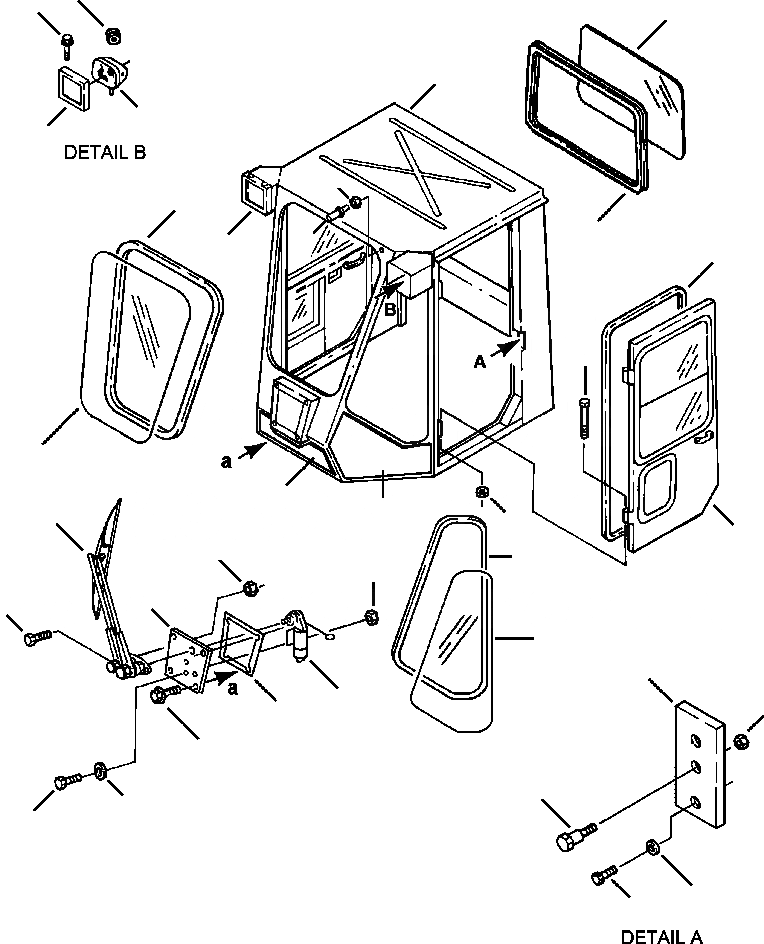 DETAIL B

B

A

a

a

DETAIL A