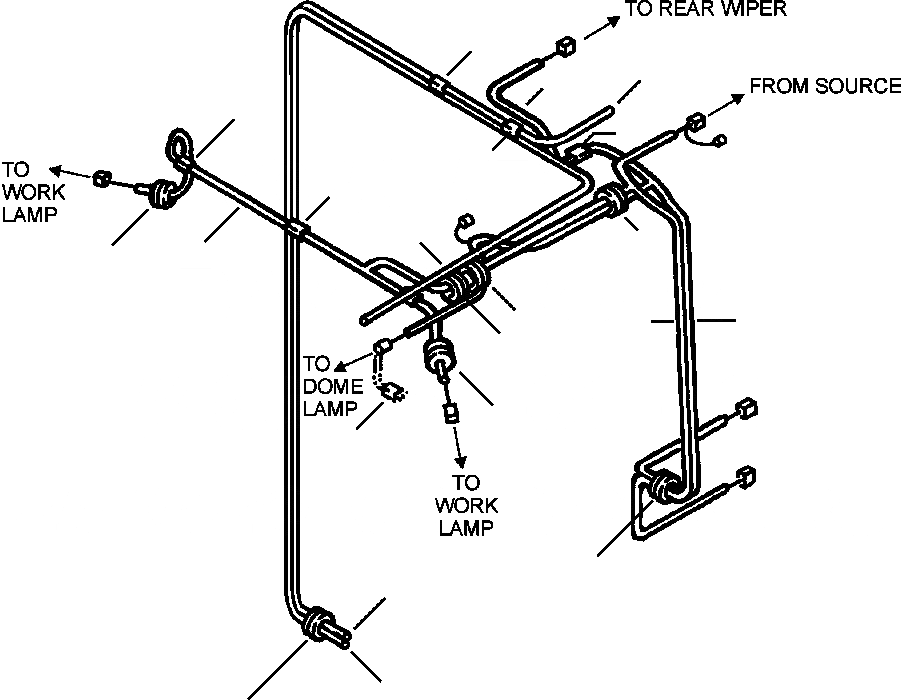 TO REAR WIPER

FROM SOURCE

TO WORK LAMP

TO DOME LAMP

TO WORK LAMP