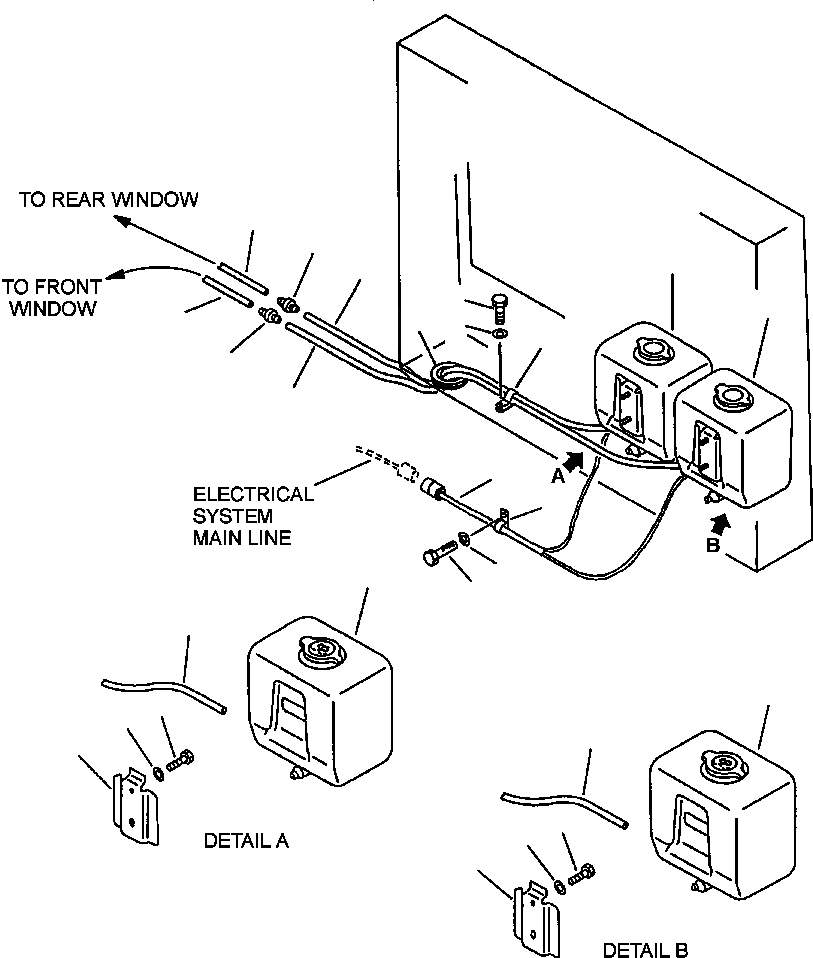 TO REAR WINDOW

TO FRONT WINDOW

ELECTRICAL SYSTEM MAIN LINE

A

B

DETAIL A

DETAIL B