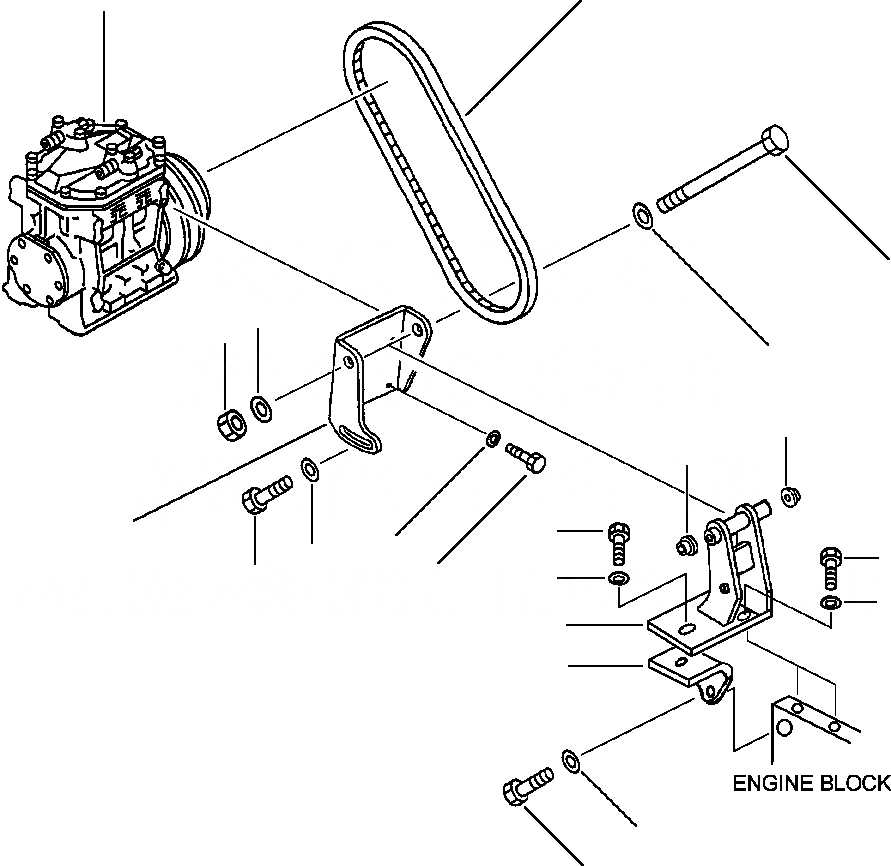 ENGINE BLOCK