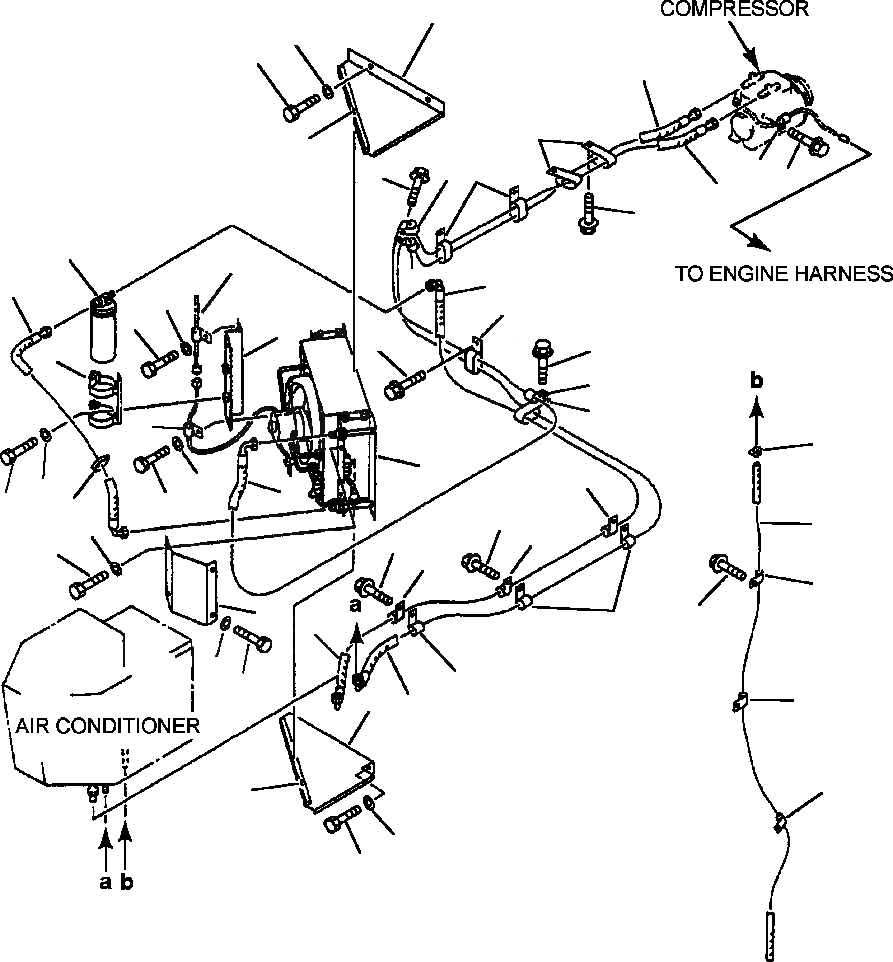 COMPRESSOR

TO ENGINE HARNESS

b

a

AIR CONDITIONER

a b