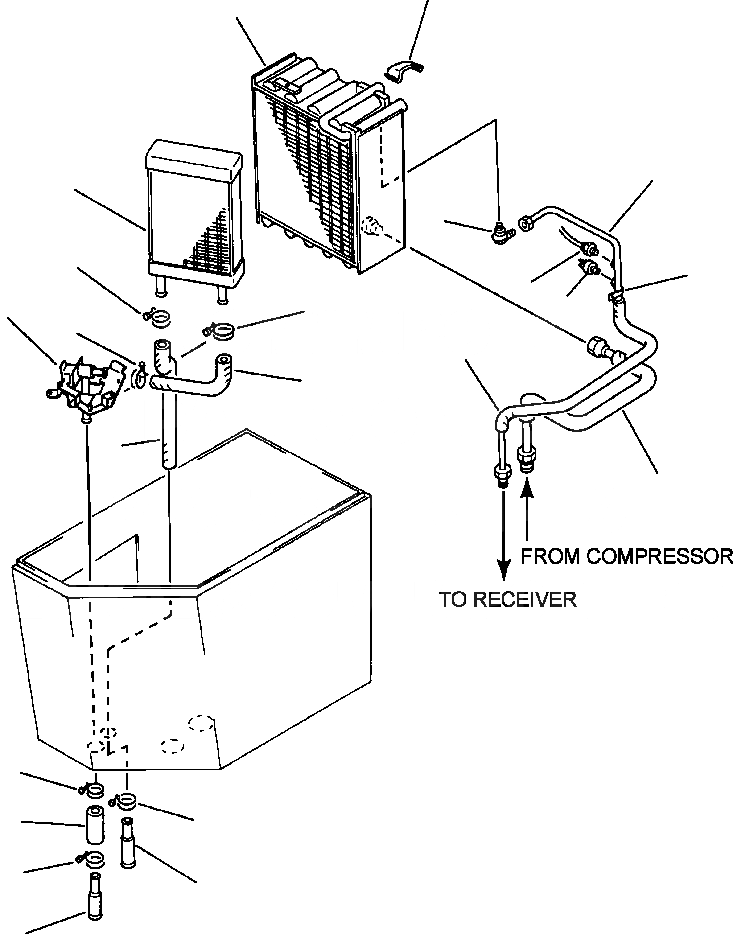 FROM COMPRESSOR

TO RECEIVER