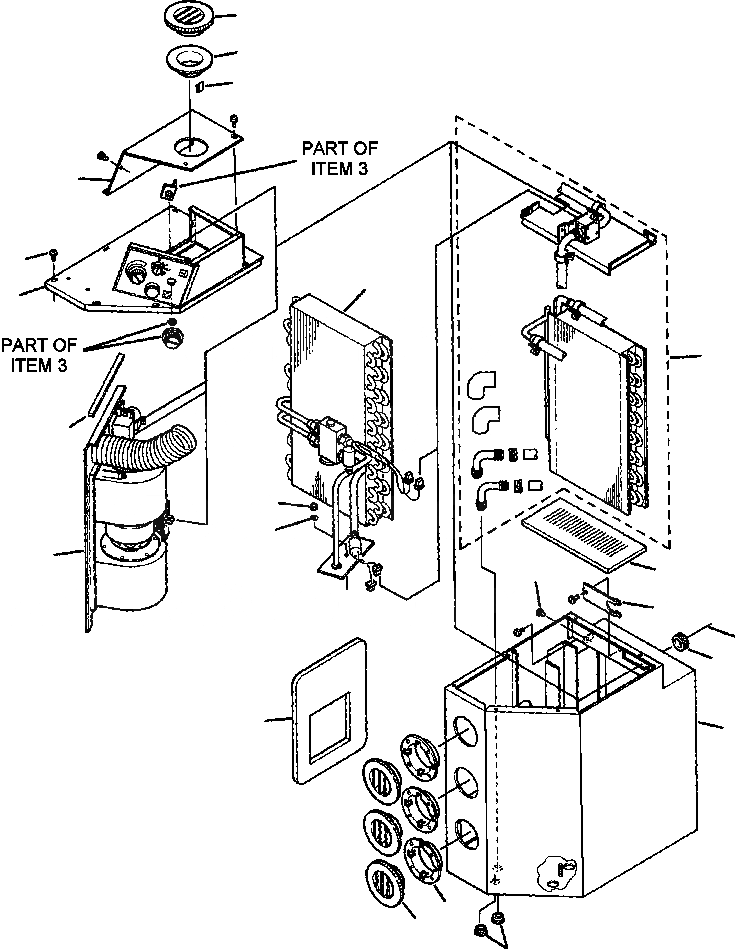 PART OF
ITEM 3

PART OF
ITEM 3