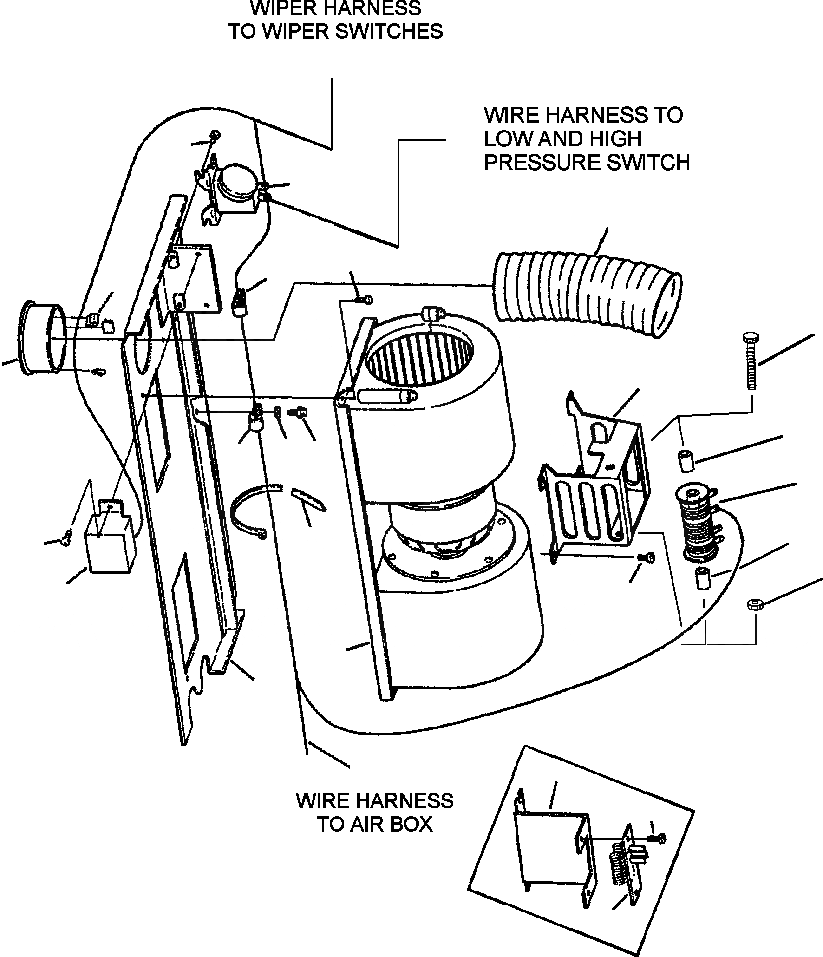 WIPER HARNESS
TO WIPER SWITCHES

WIRE HARNESS TO
LOW AND HIGH
PRESSURE SWITCH

WIRE HARNESS
TO AIR BOX