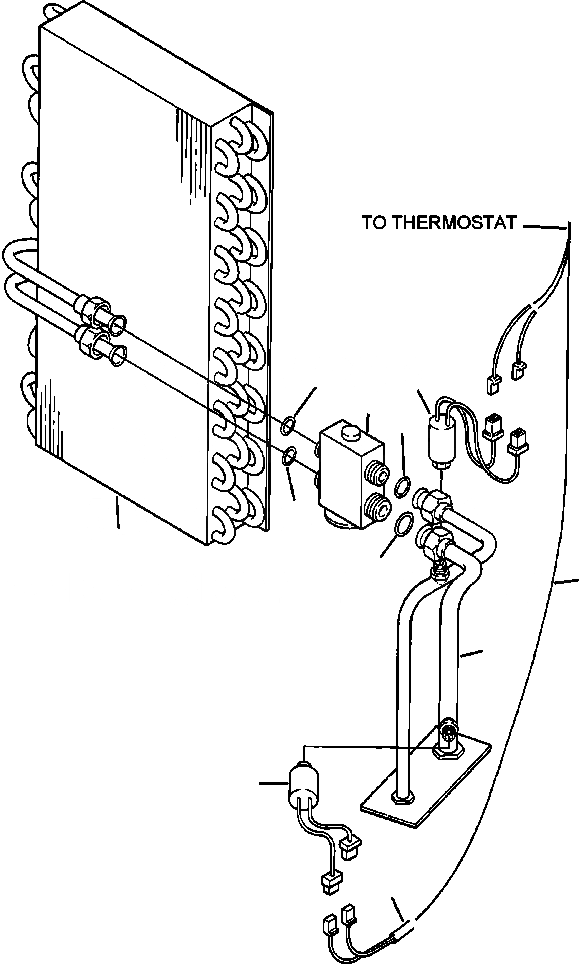 TO THERMOSTAT