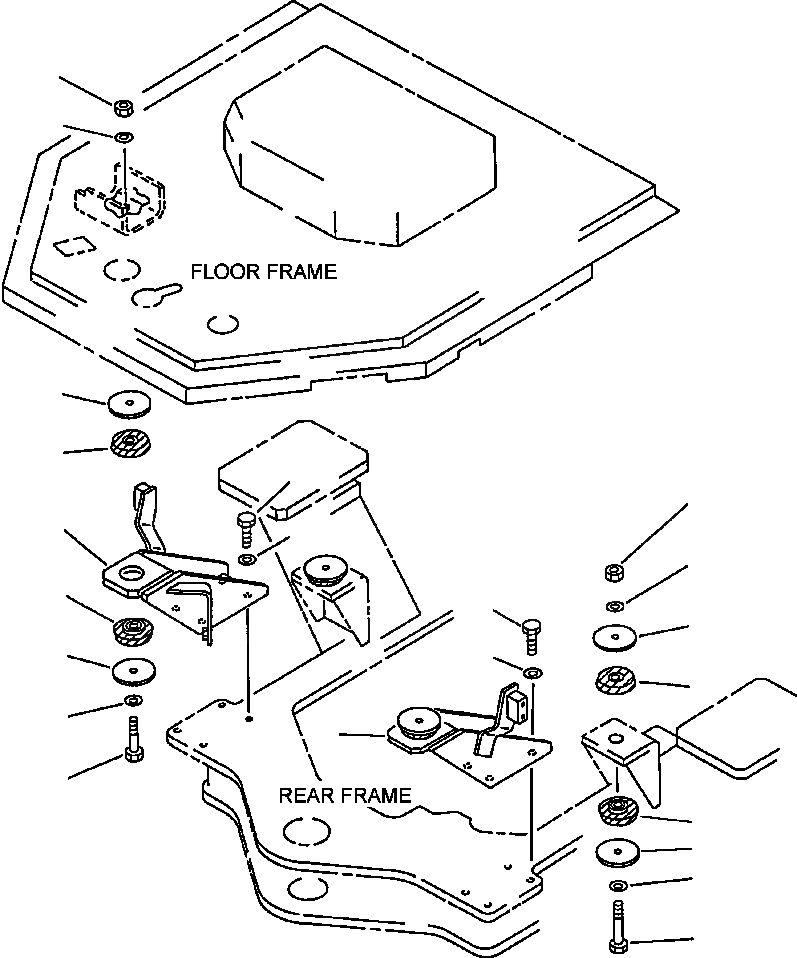 FLOOR FRAME

REAR FRAME