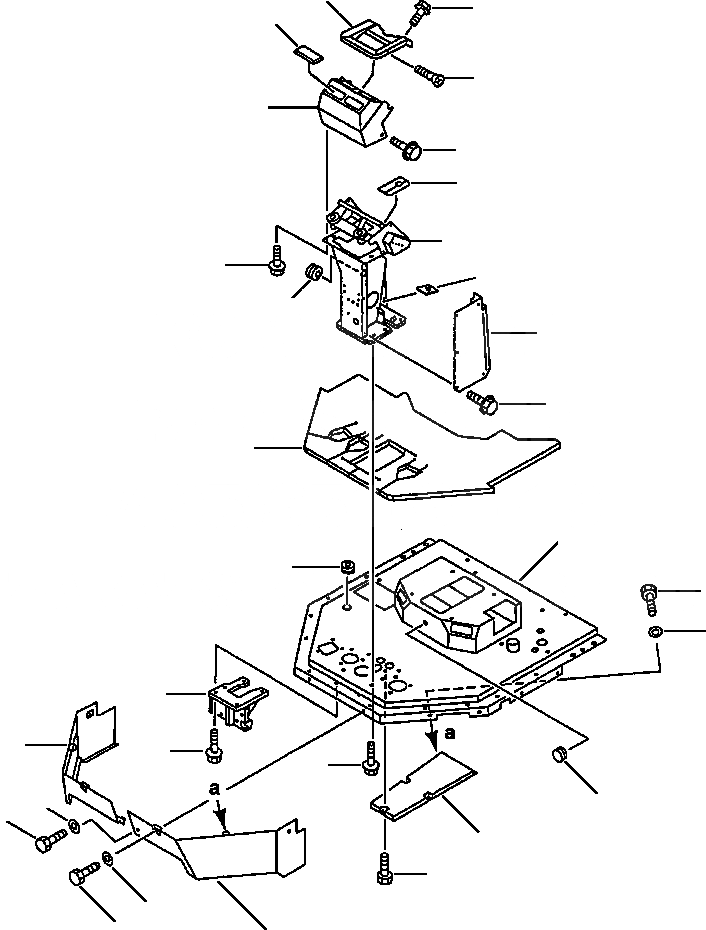 a

a