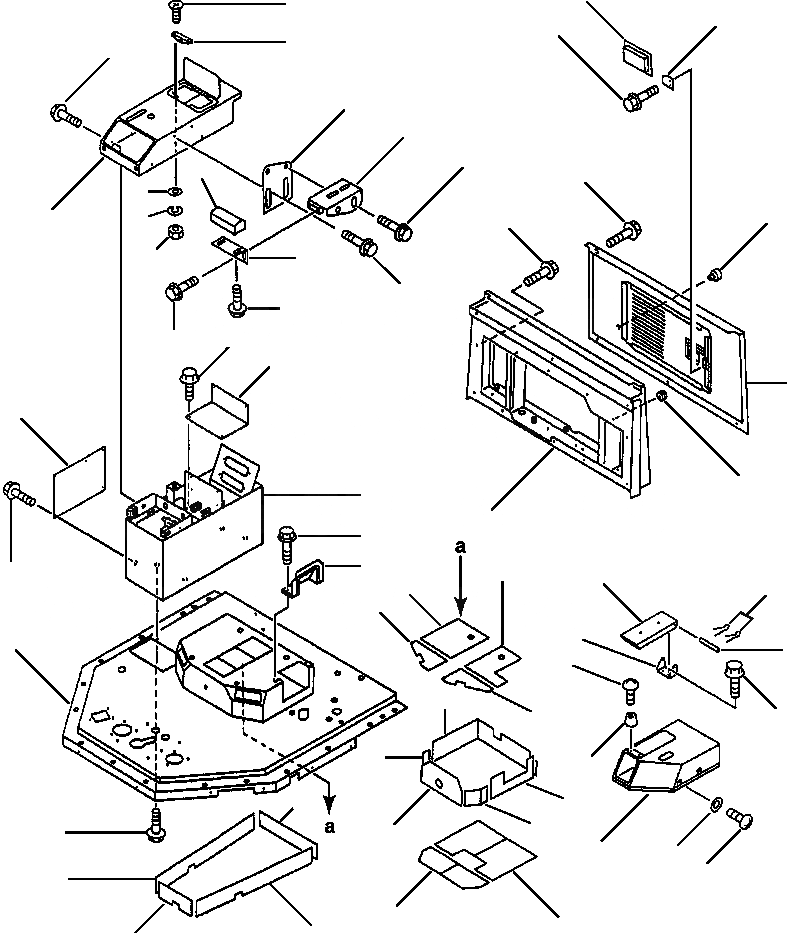 a

a