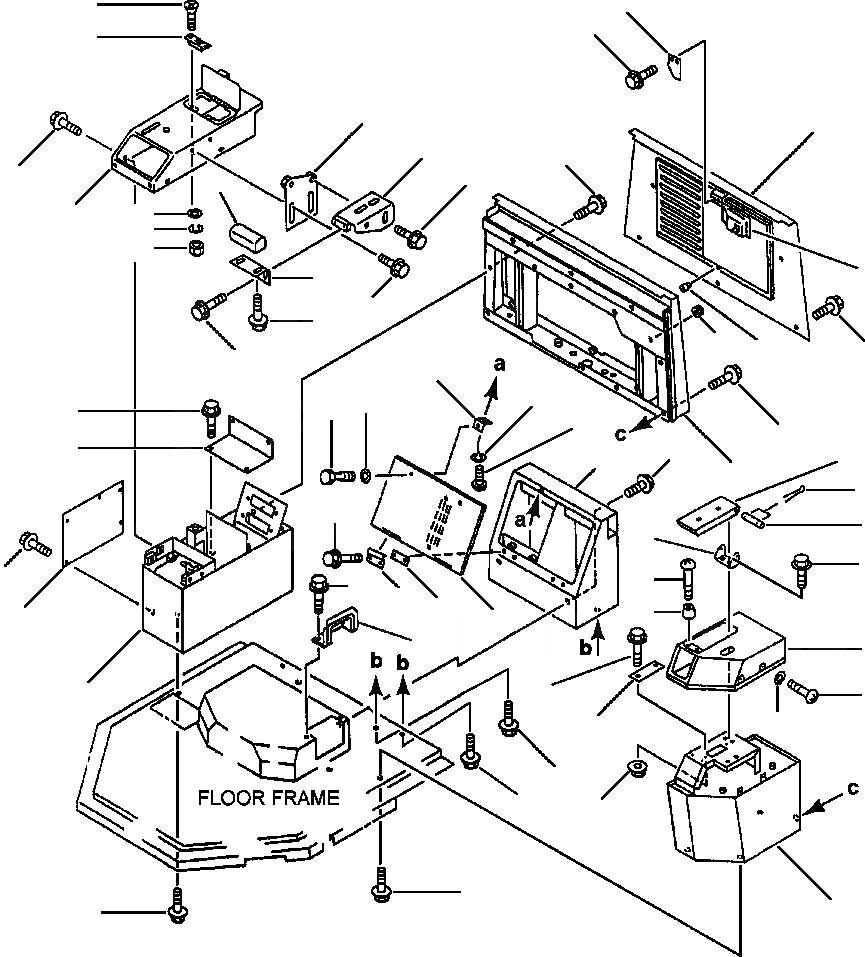 a
c
a
b
b
b
FLOOR FRAME
c