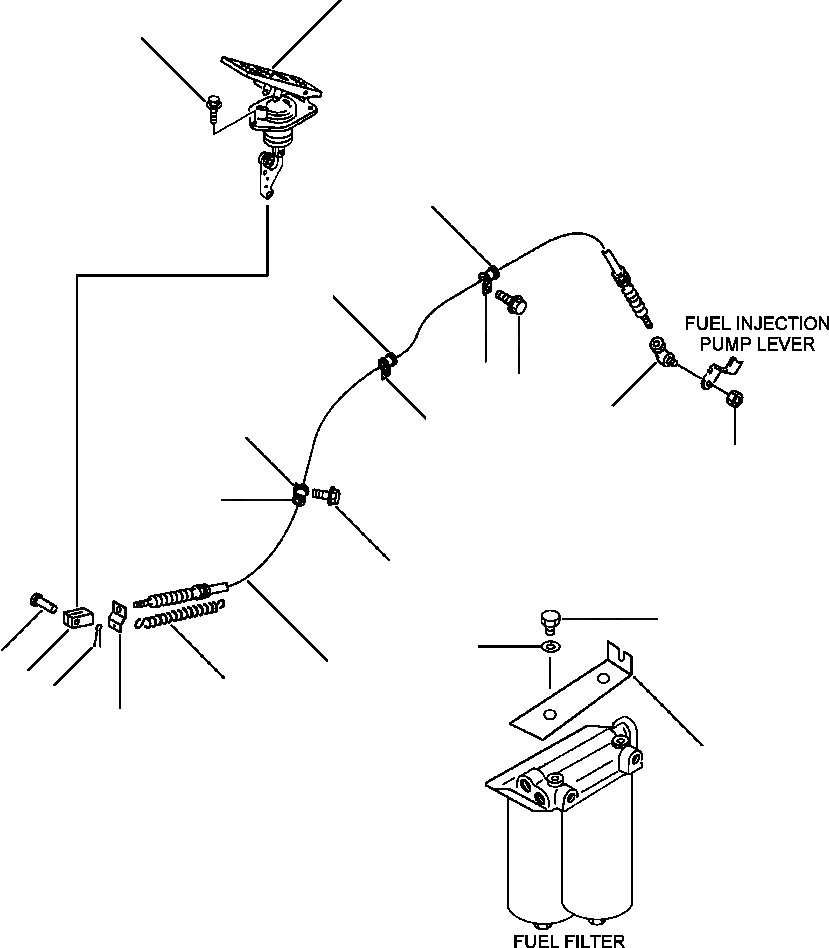 FUEL INJECTION PUMP LEVER

FUEL FILTER