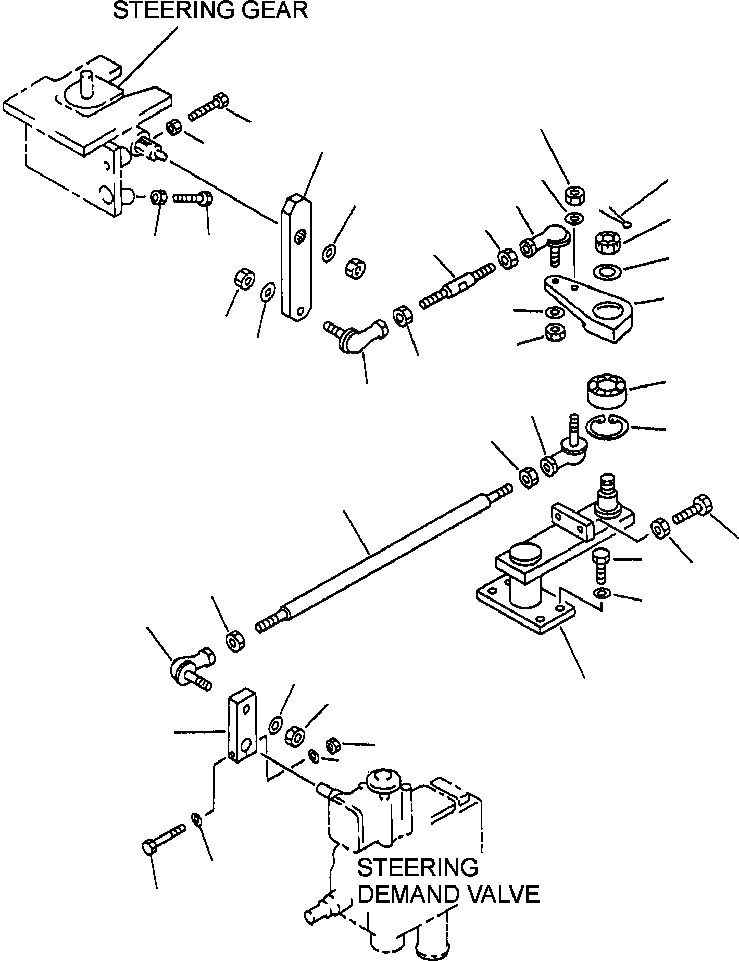 STEERING GEAR

STEERING DEMAND VALVE