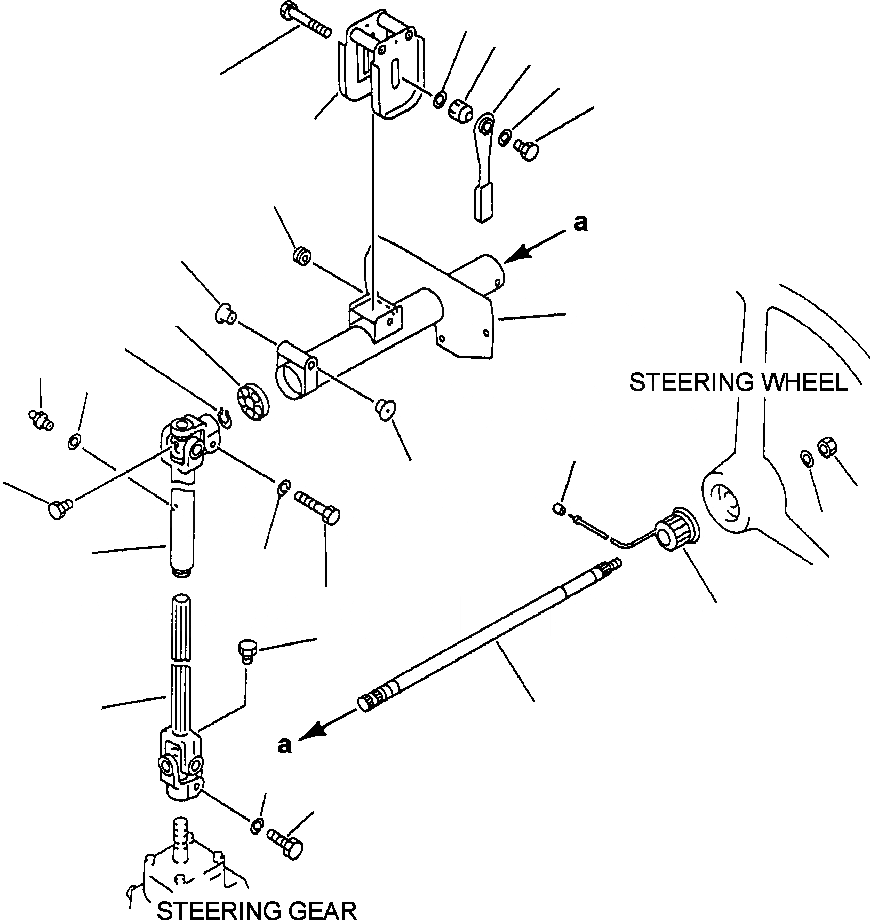 a

STEERING WHEEL

a

STEERING GEAR