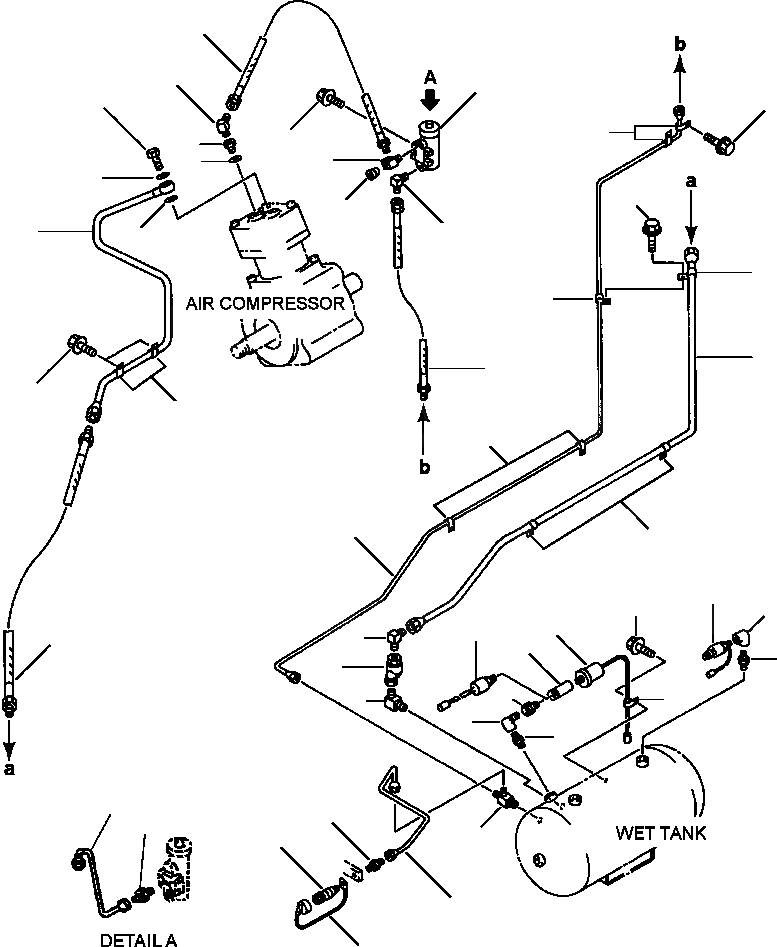 A

b

a

AIR COMPRESSOR

b

a

WET TANK

DETAIL A