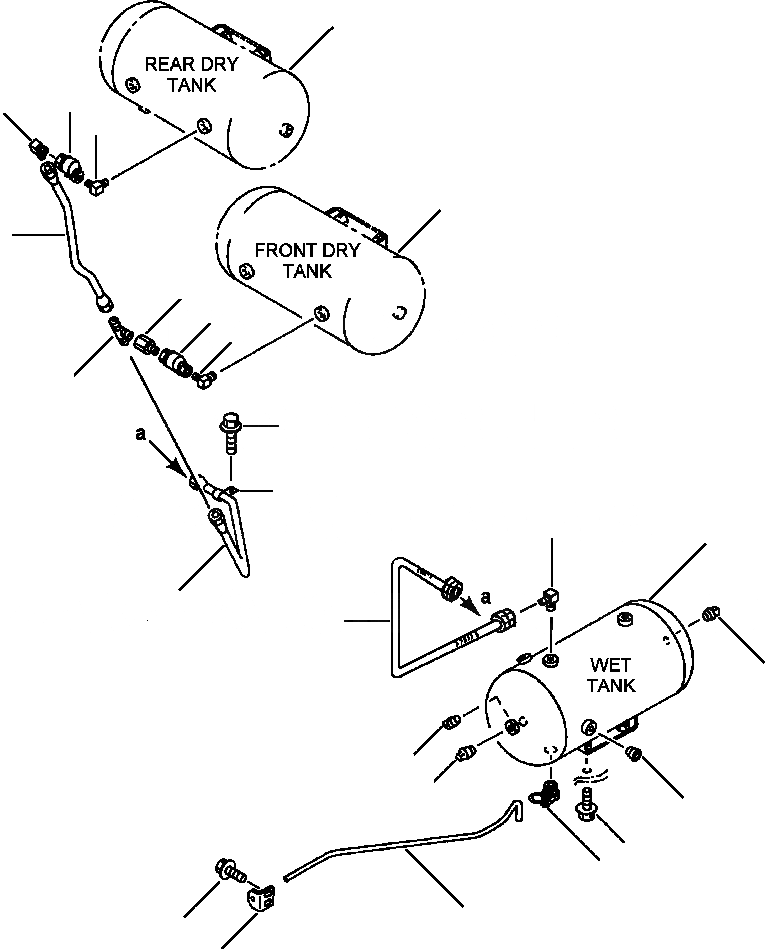 REAR DRY TANK

FRONT DRY TANK

a

a

WET TANK