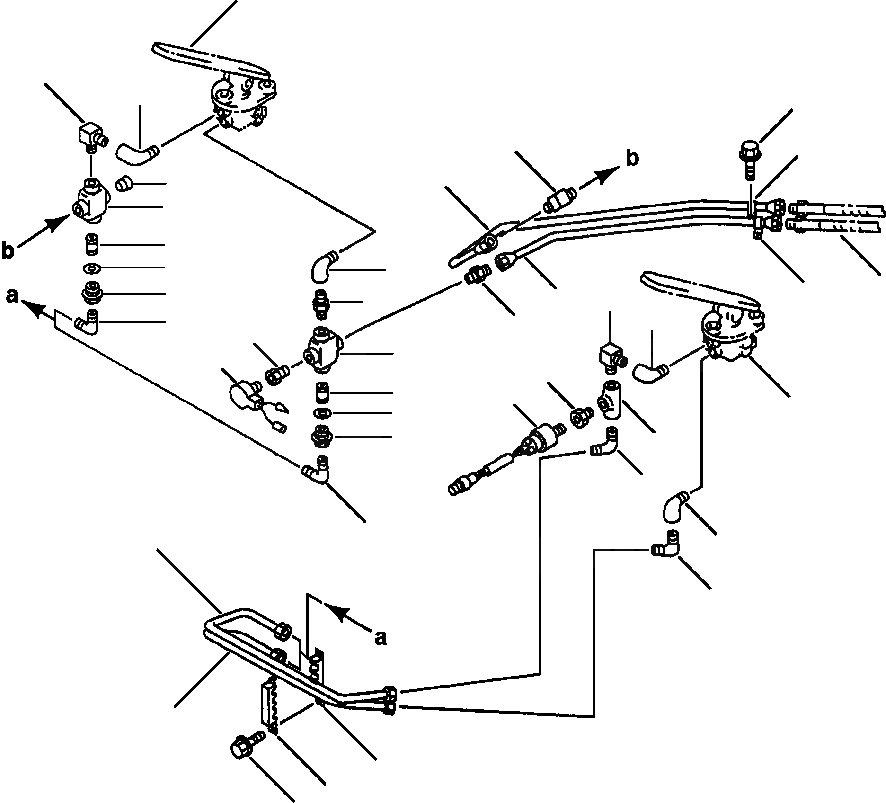 b
b
a
a