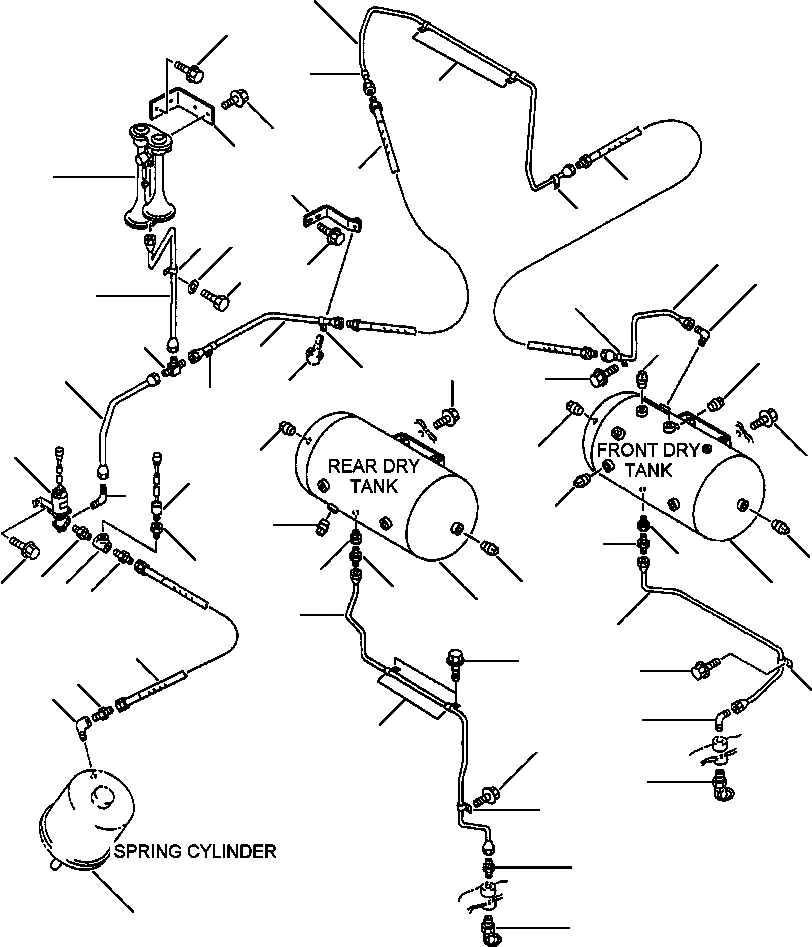 REAR DRY TANK

FRONT DRY TANK

SPRING CYLINDER