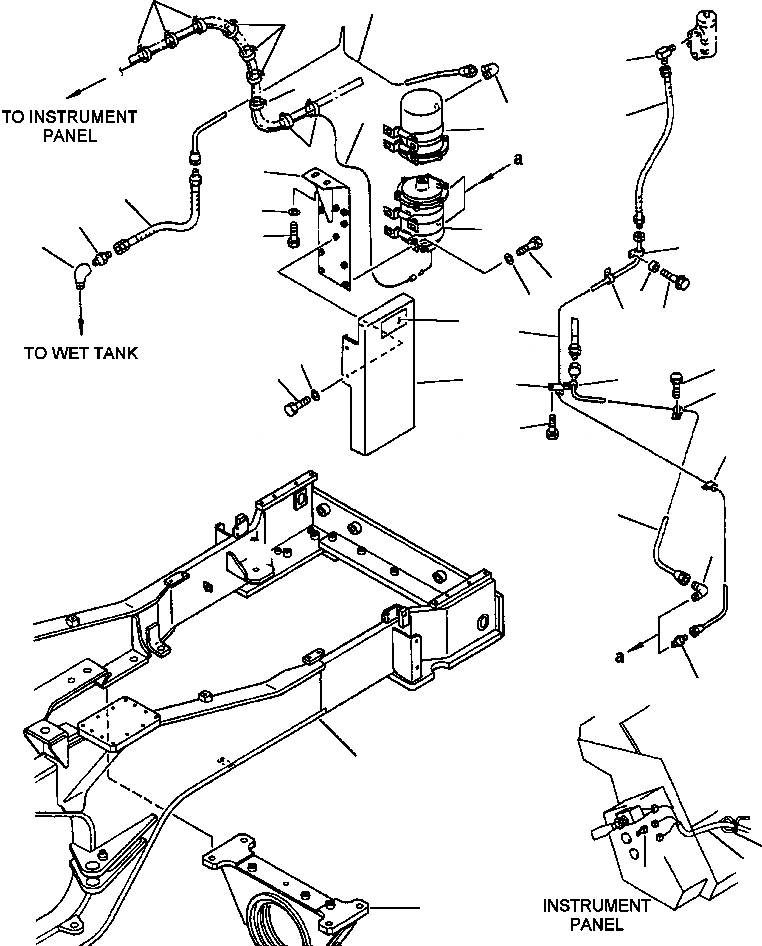 TO INSTRUMENT PANEL

a

TO WET TANK

a

INSTRUMENT PANEL