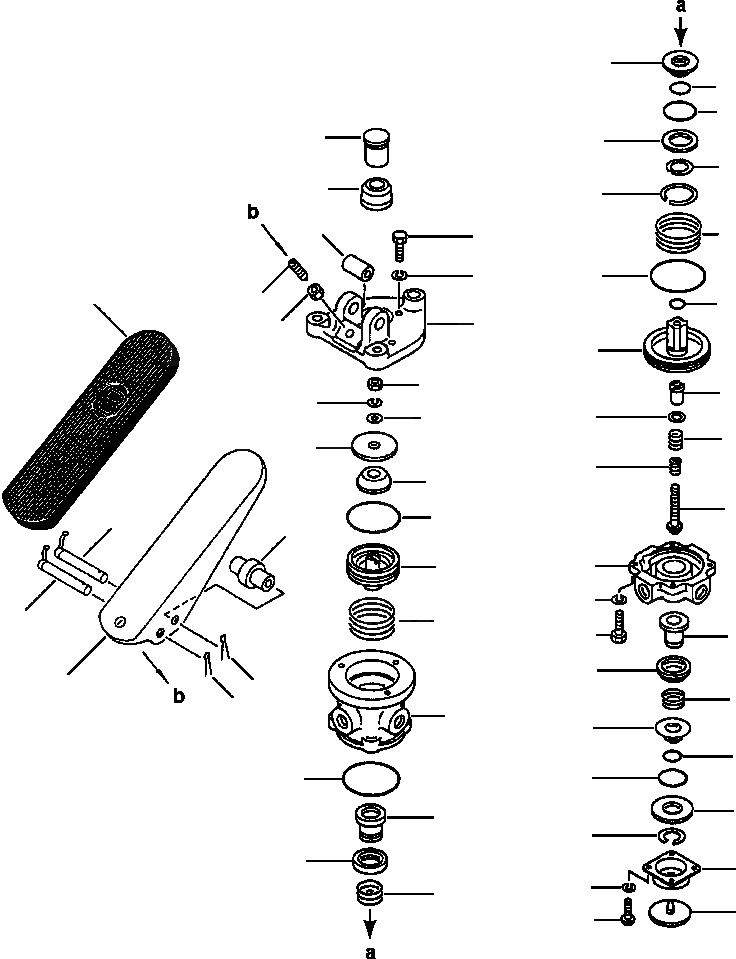 a

b

b

a