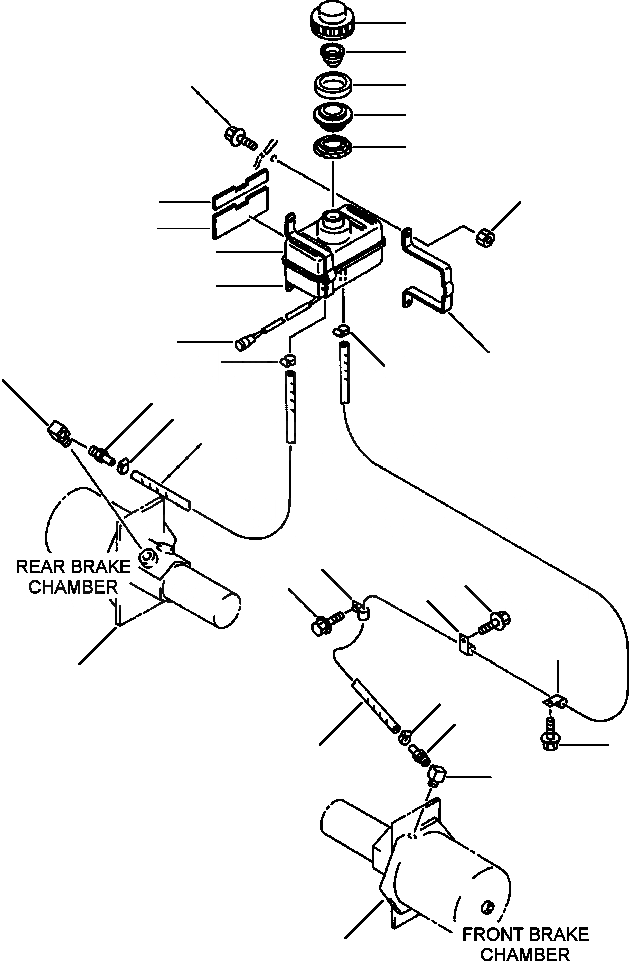 REAR BRAKE CHAMBER

FRONT BRAKE CHAMBER