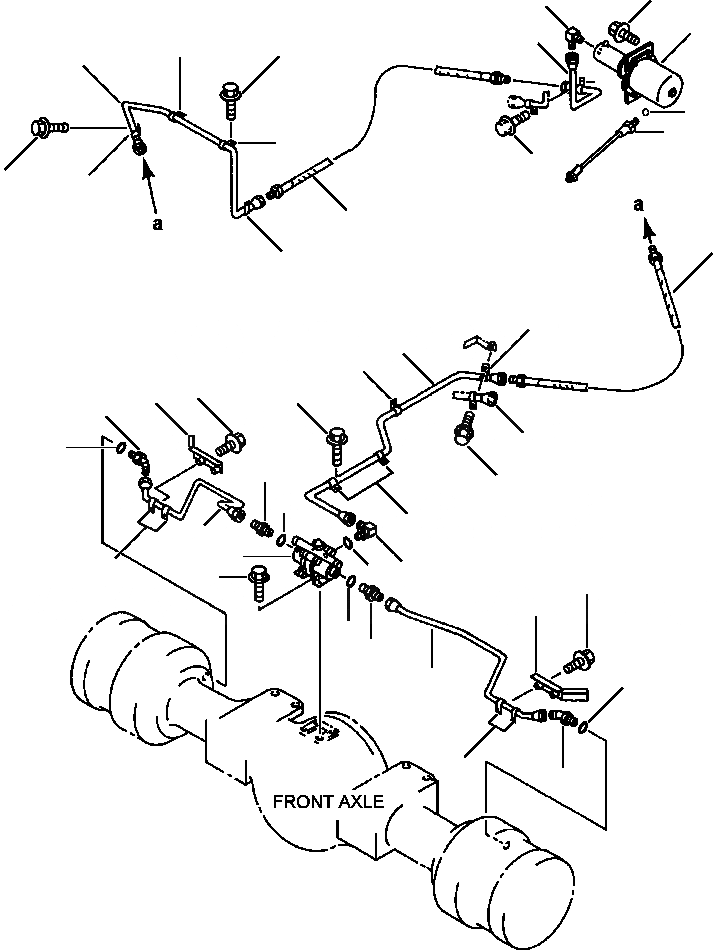 a

a

FRONT AXLE