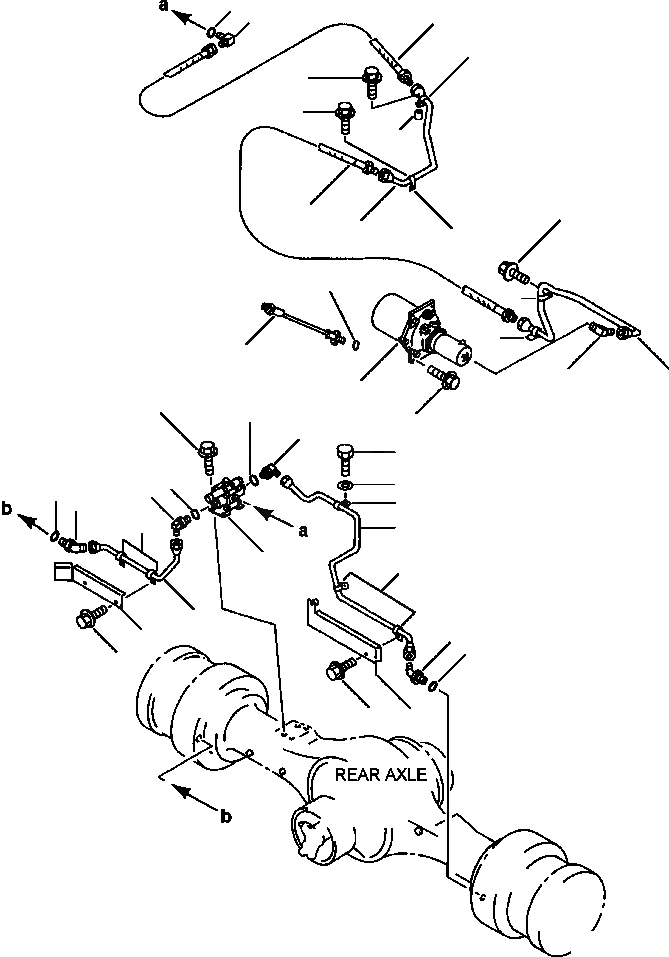 a

b

a

REAR AXLE

b