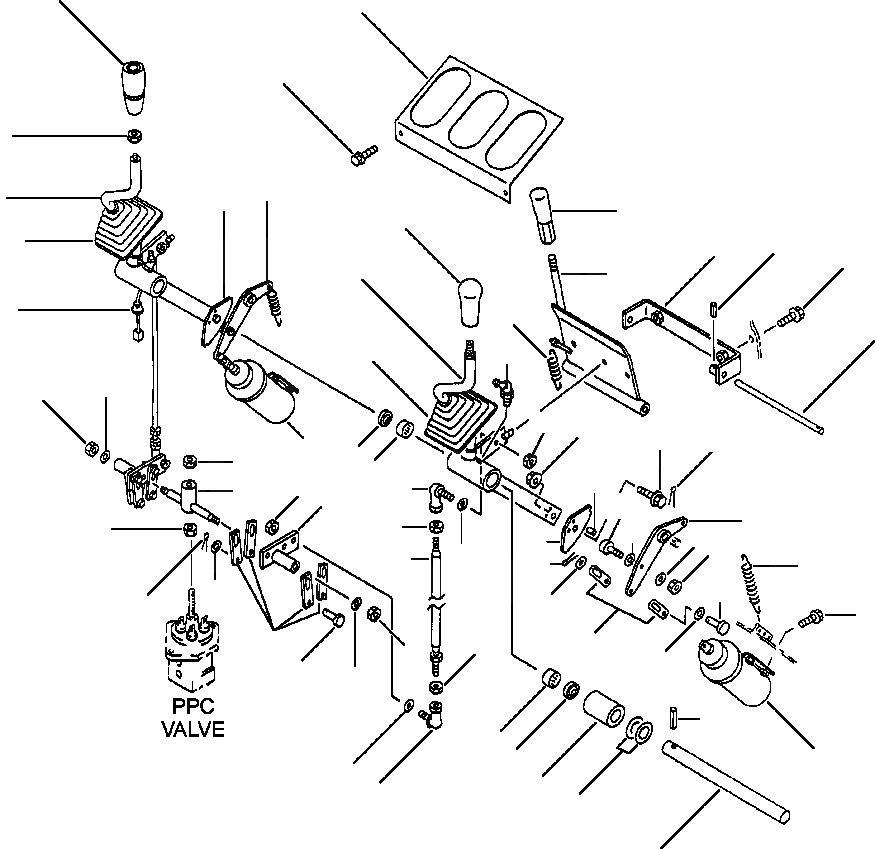 PPC VALVE