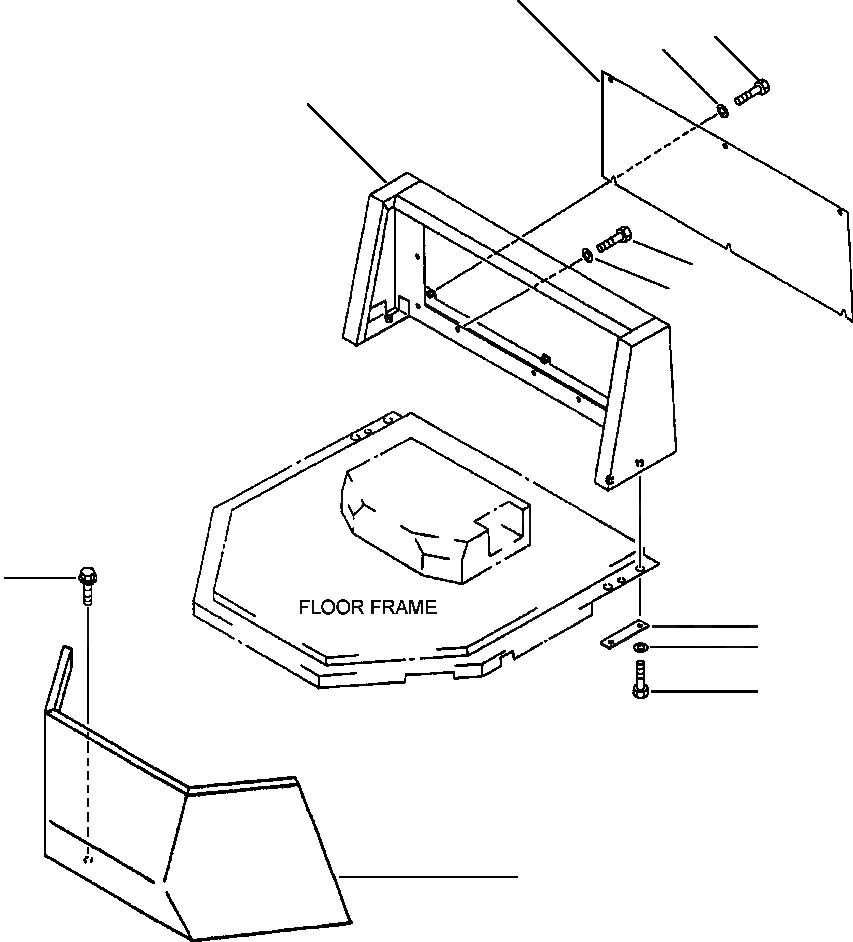 FLOOR FRAME