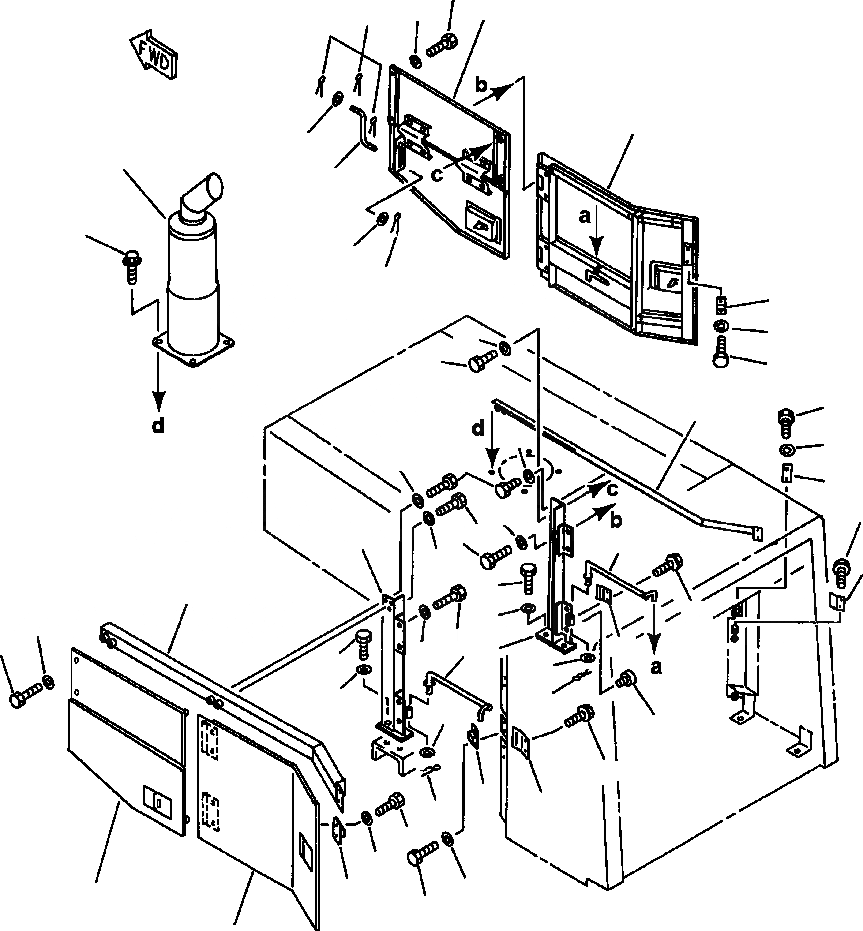 FWD
b
c
a
d
d
c
b
a