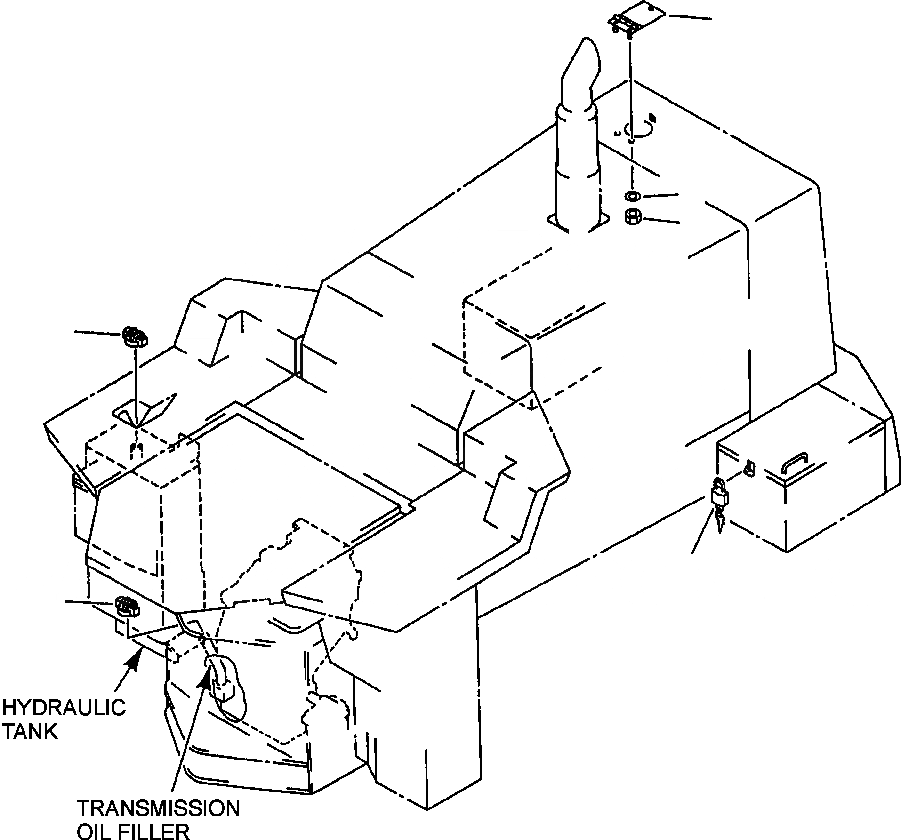 HYDRAULIC TANK

TRANSMISSION OIL FILLER