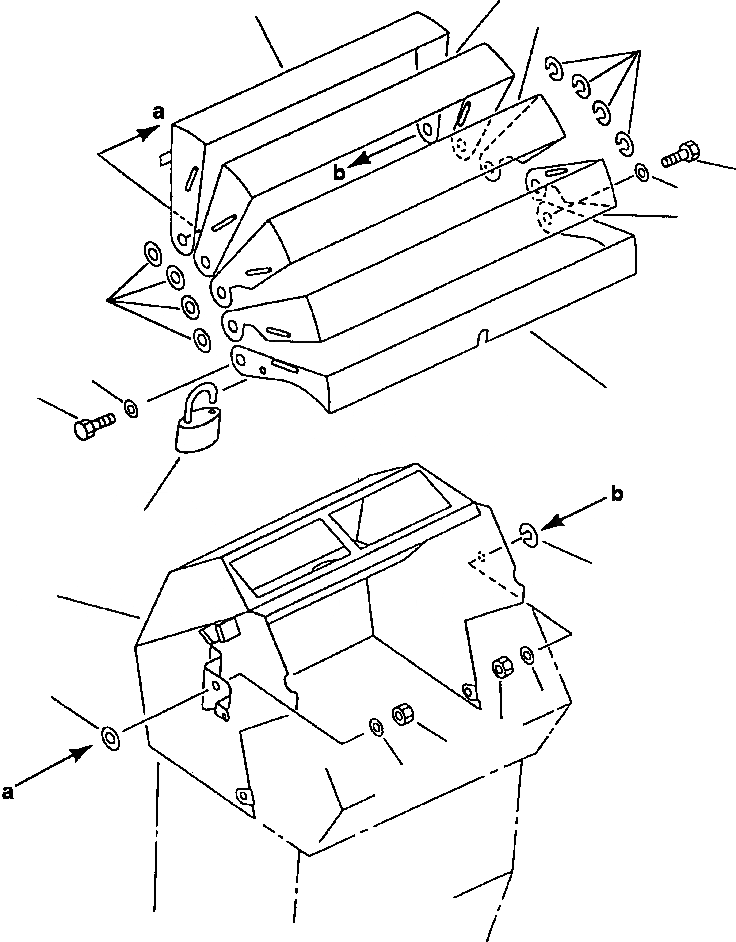 a
b
b
a