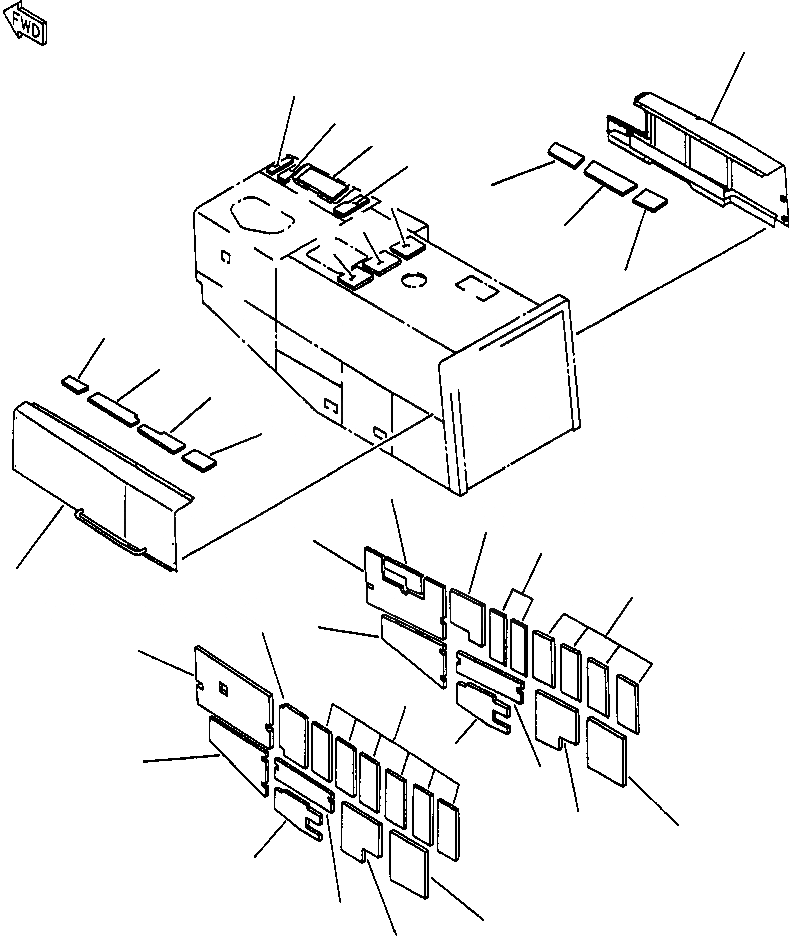 FWD