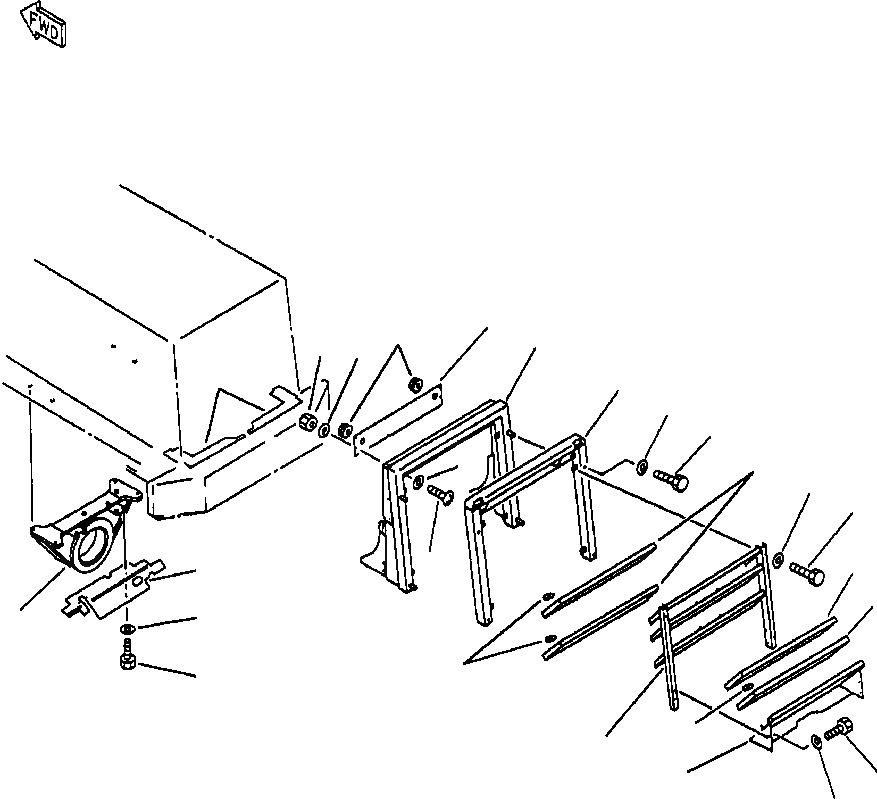 FWD