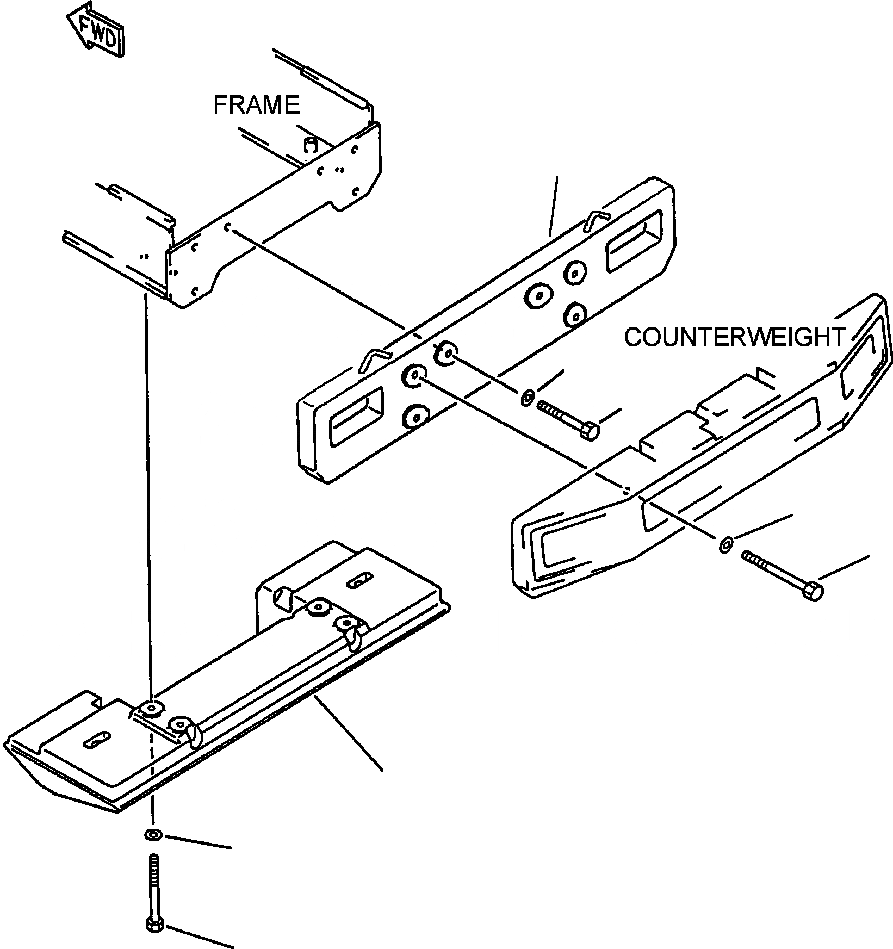 FWD

FRAME

COUNTERWEIGHT